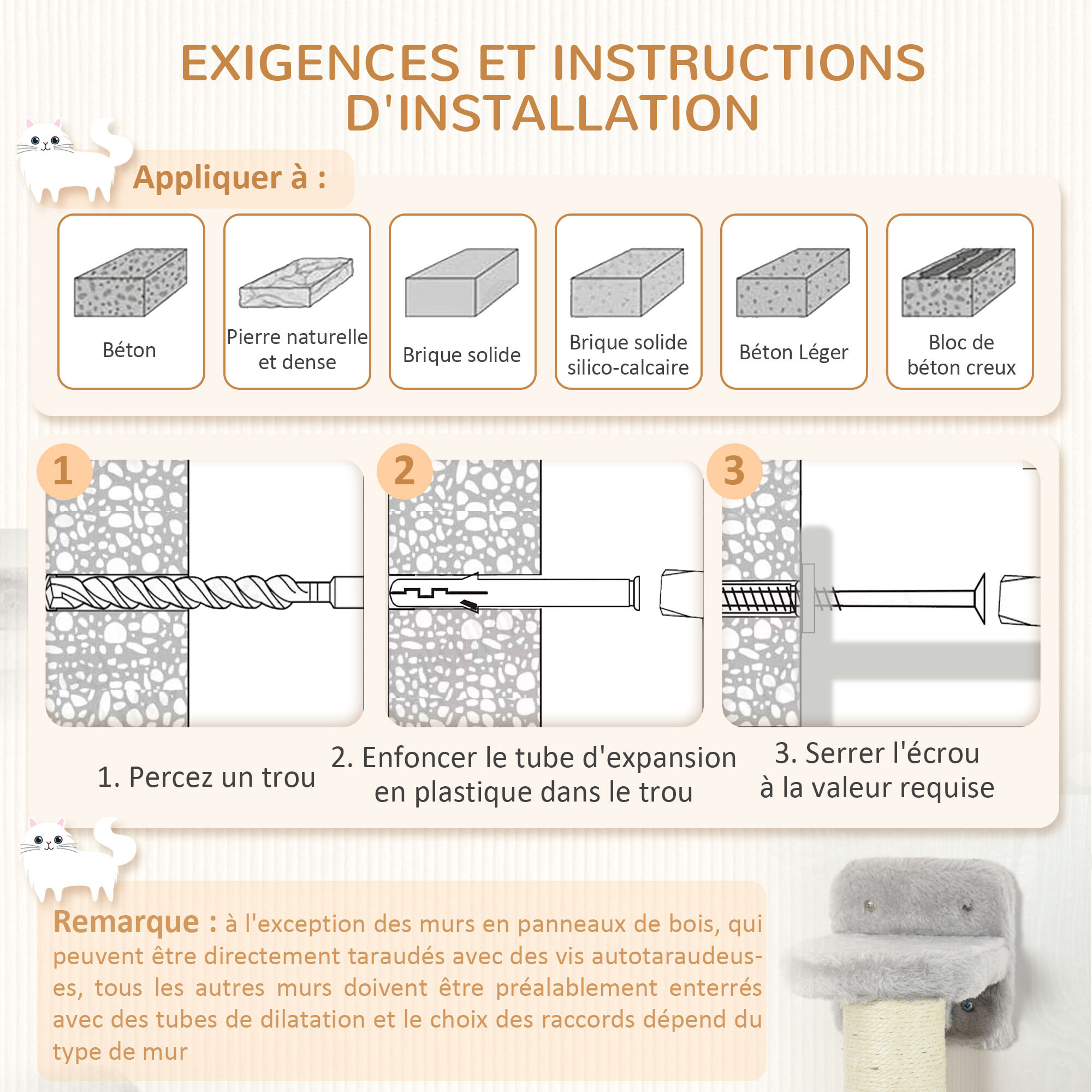 EXIGENCES ET INSTRUCTIONS D'INSTALLATION

Appliquer à :

Béton

Pierre naturelle et dense

Brique solide

Brique solide silico-calcaire

Béton Léger

Bloc de béton creux

1

2

3

1. Percez un trou

2. Enfoncer le tube d'expansion en plastique dans le trou

3. Serrer l'écrou à la valeur requise

Remarque : à l'exception des murs en panneaux de bois, qui peuvent être directement taraudés avec des vis autotaraudeuses, tous les autres murs doivent être préalablement enterrés avec des tubes de dilatation et le choix des raccords dépend du type de mur