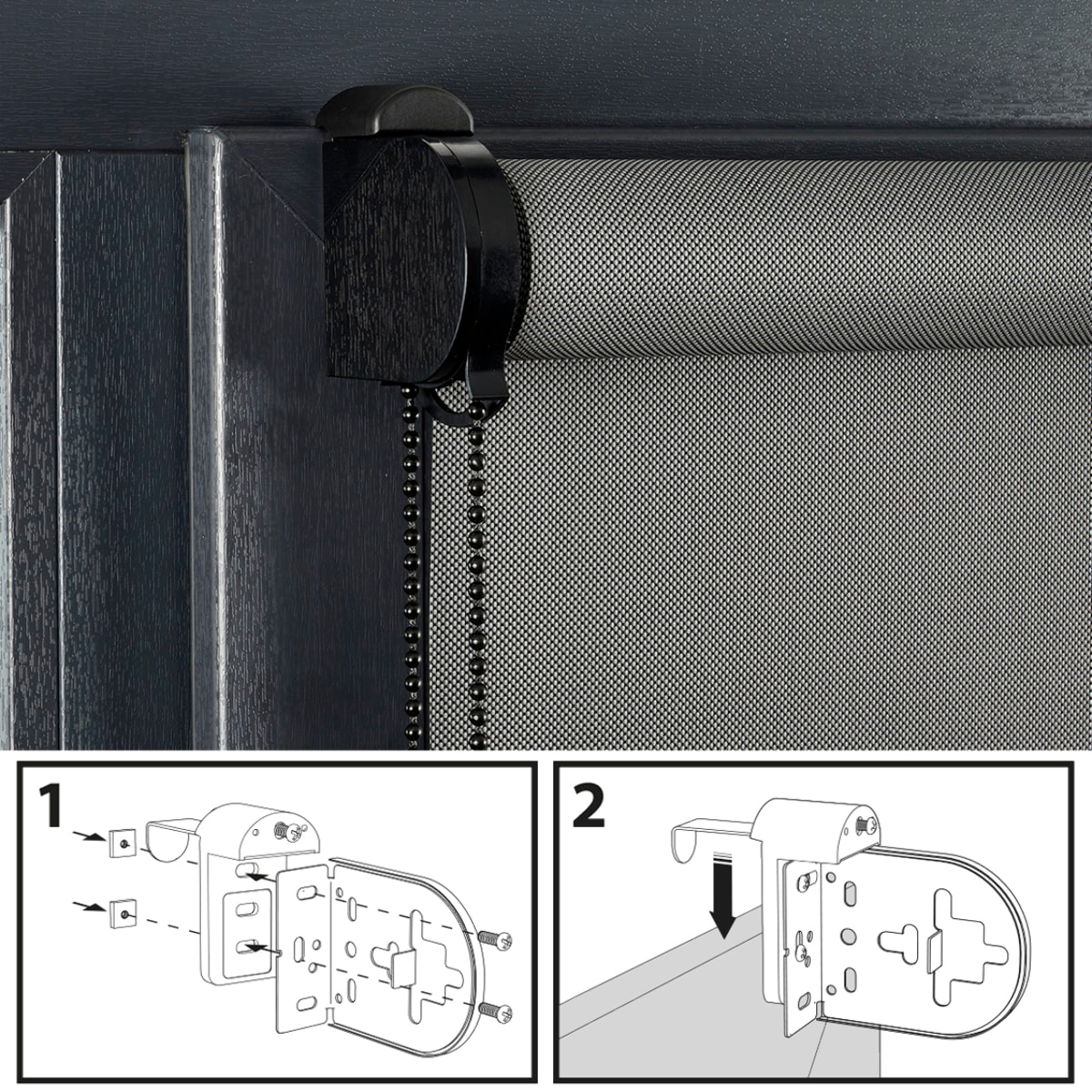 1

2