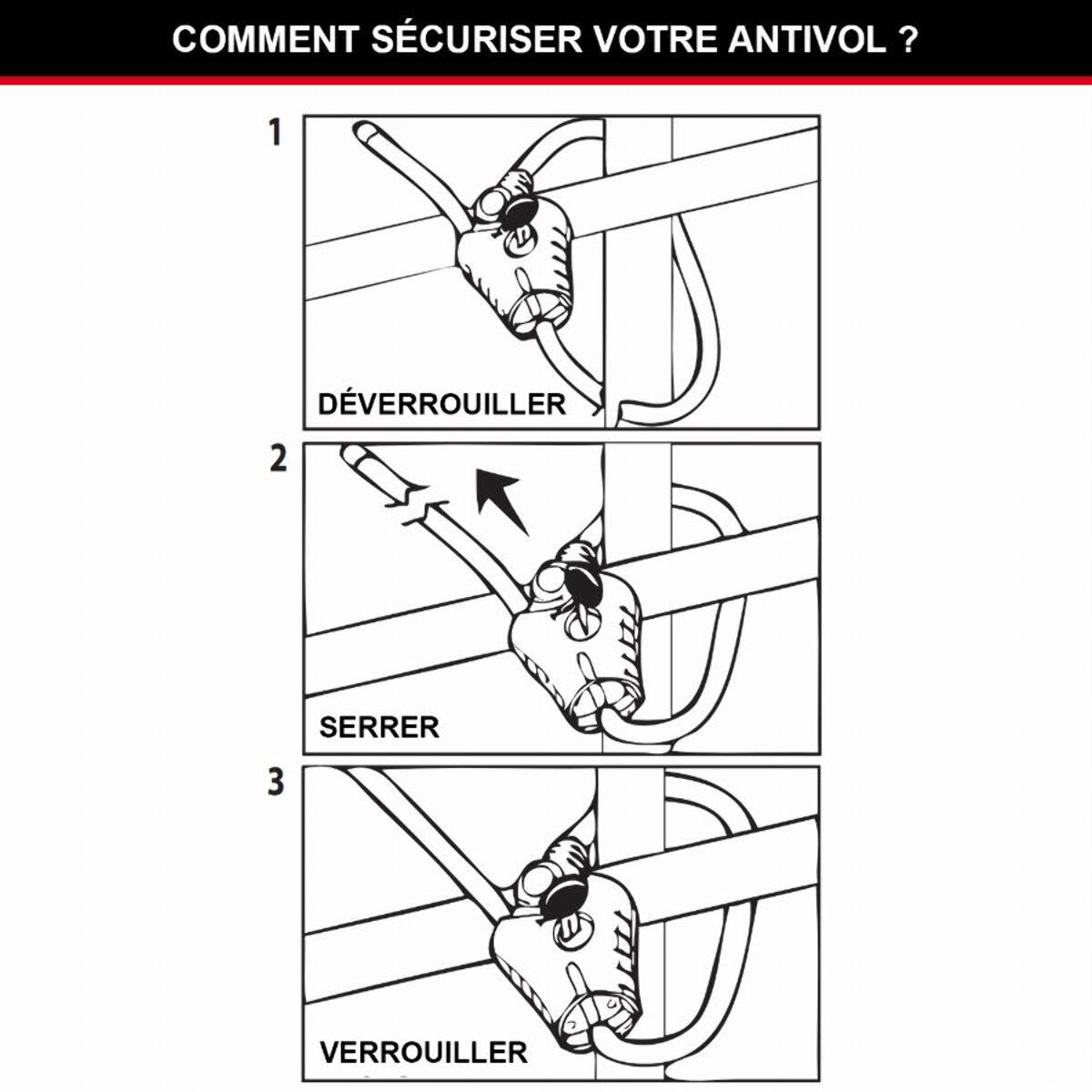 COMMENT SÉCURISER VOTRE ANTIVOL ?

1

DÉVERROUILLER

2

SERRER

3

VERROUILLER