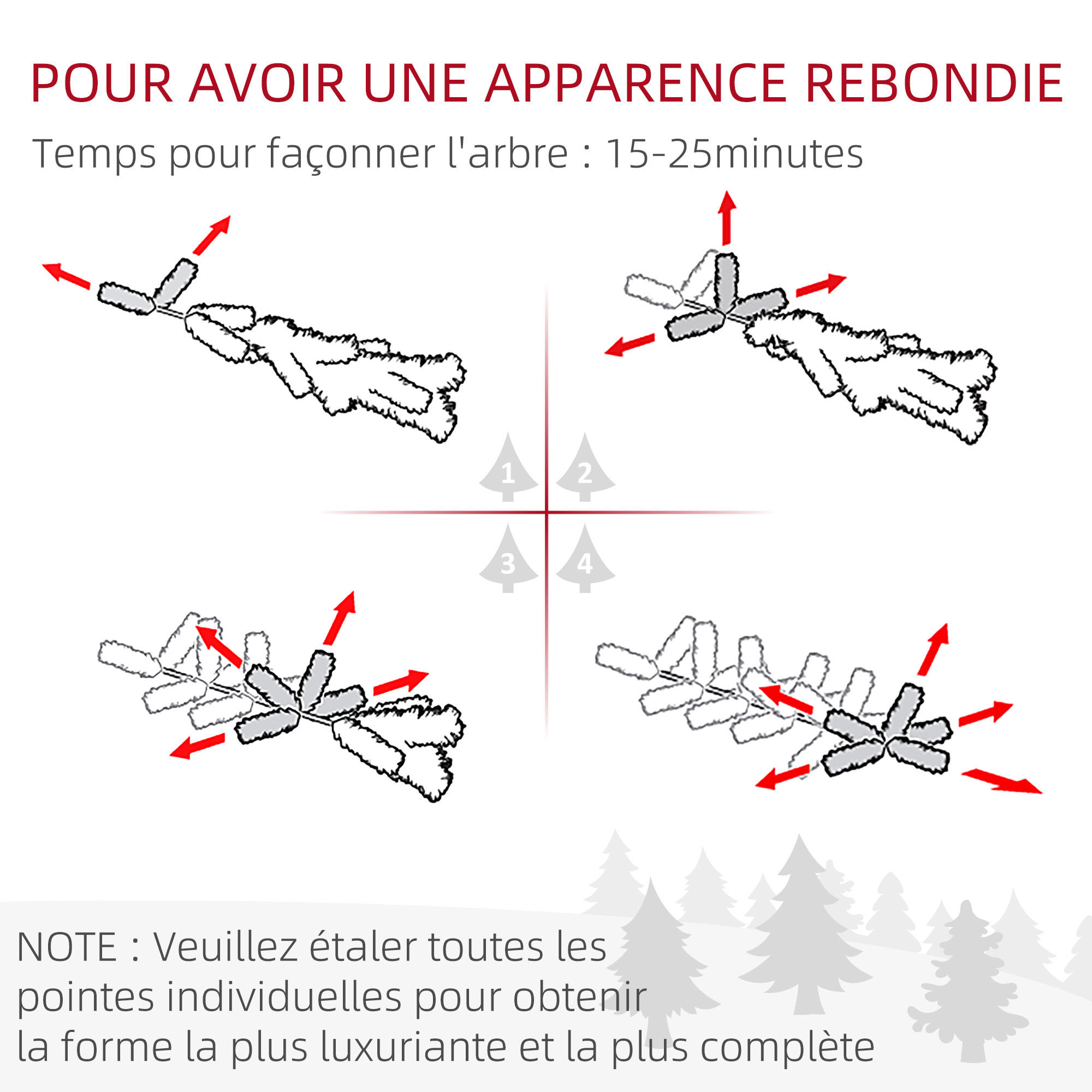 POUR AVOIR UNE APPARENCE REBONDIE

Temps pour façonner l'arbre : 15-25minutes

1
2
3
4

NOTE : Veuillez étaler toutes les pointes individuelles pour obtenir la forme la plus luxuriante et la plus complète