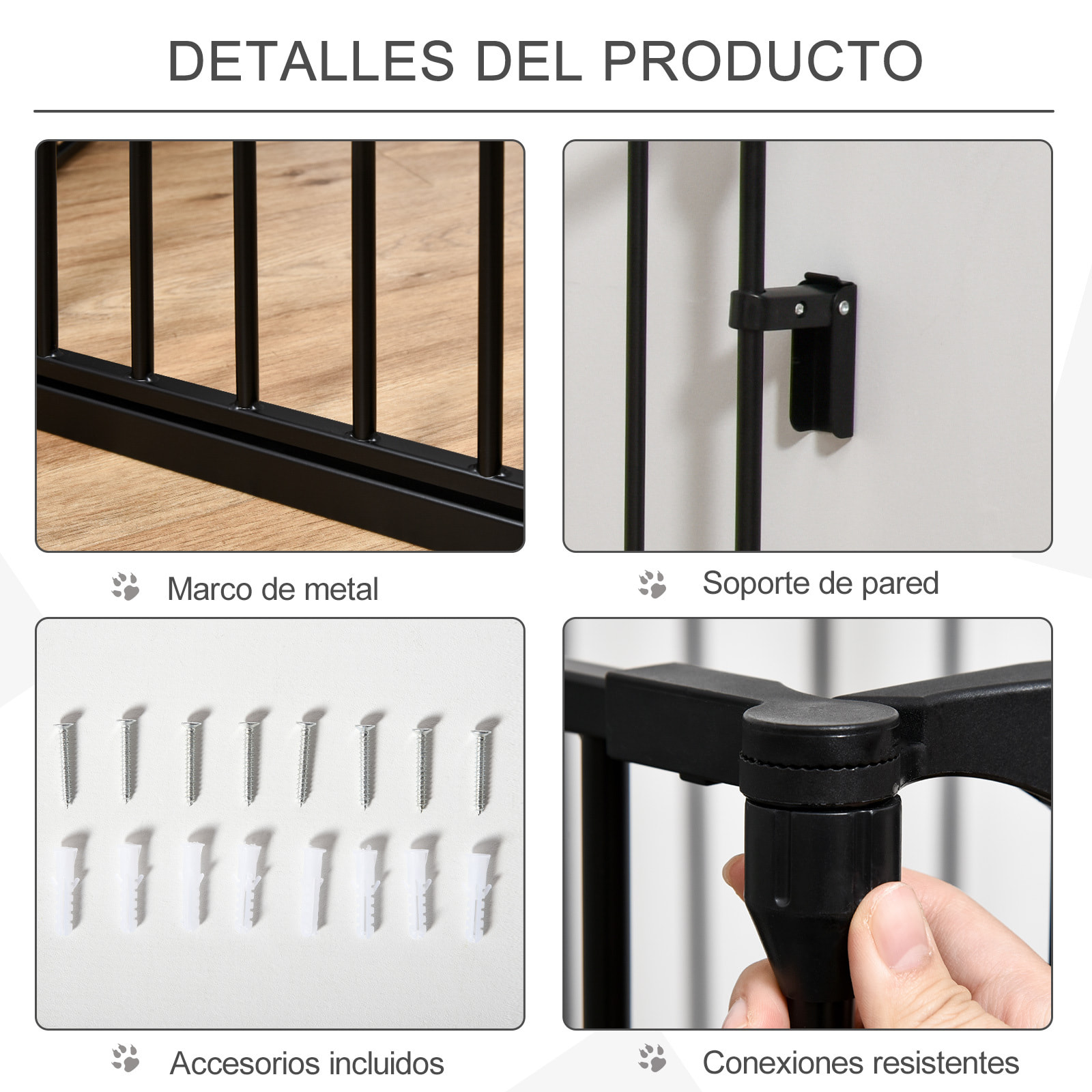 DETALLES DEL PRODUCTO

Marco de metal

Soporte de pared

Accesorios incluidos

Conexiones resistentes