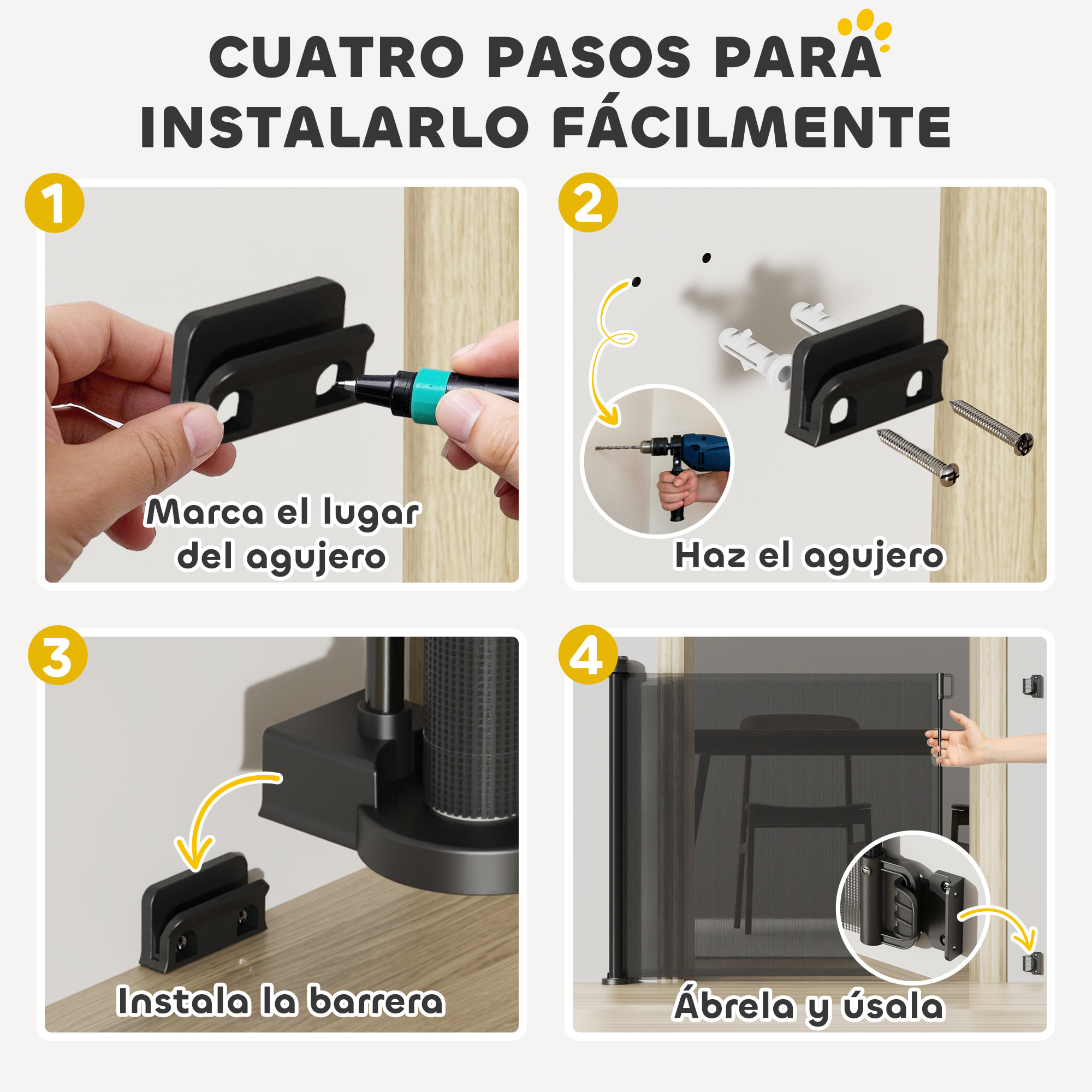 CUATRO PASOS PARA INSTALARLO FÁCILMENTE

1

Marca el lugar del agujero

2

Haz el agujero

3

Instala la barrera

4

Ábrela y úsala