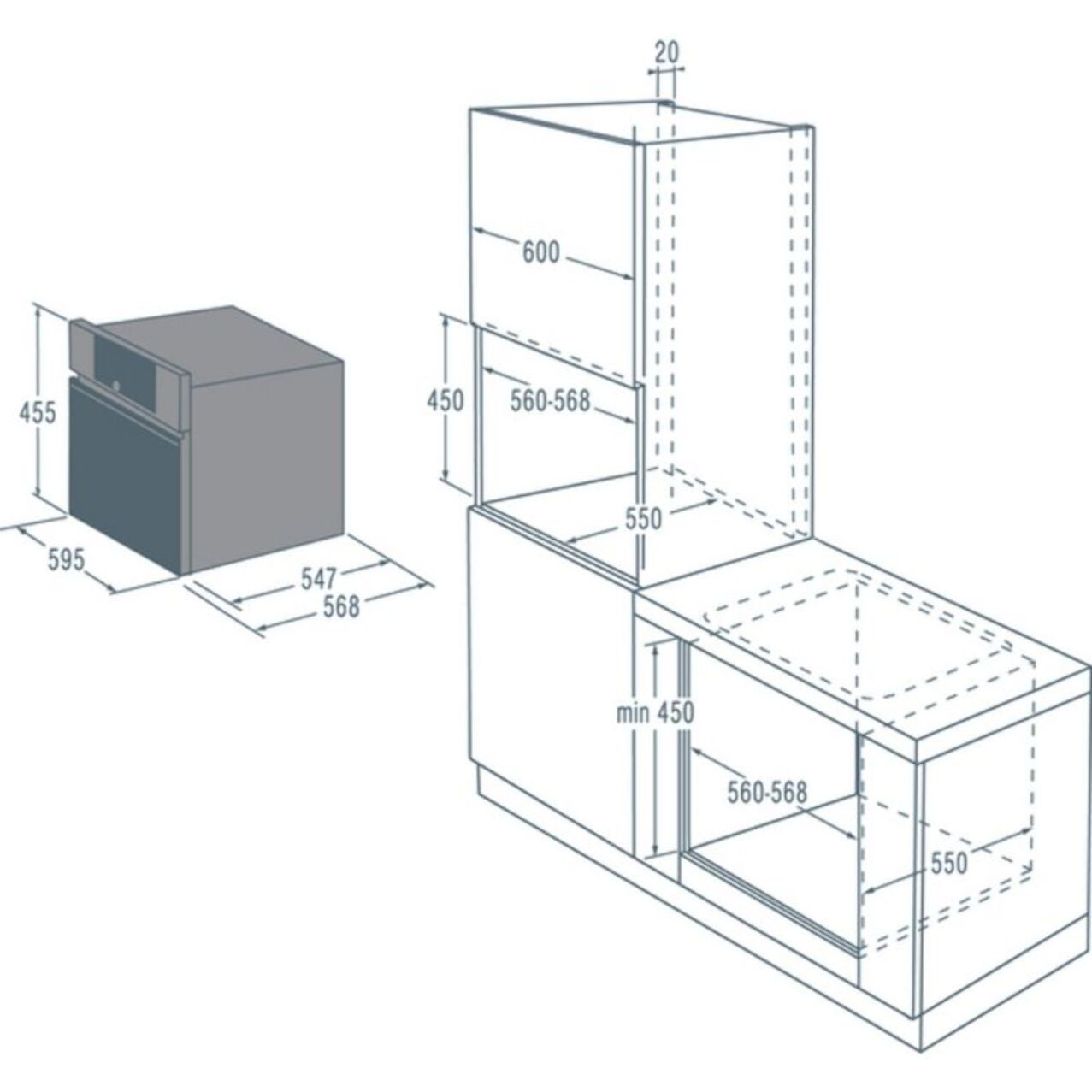 455
595
547
568
20
600
450
560-568
550
min 450
560-568
550