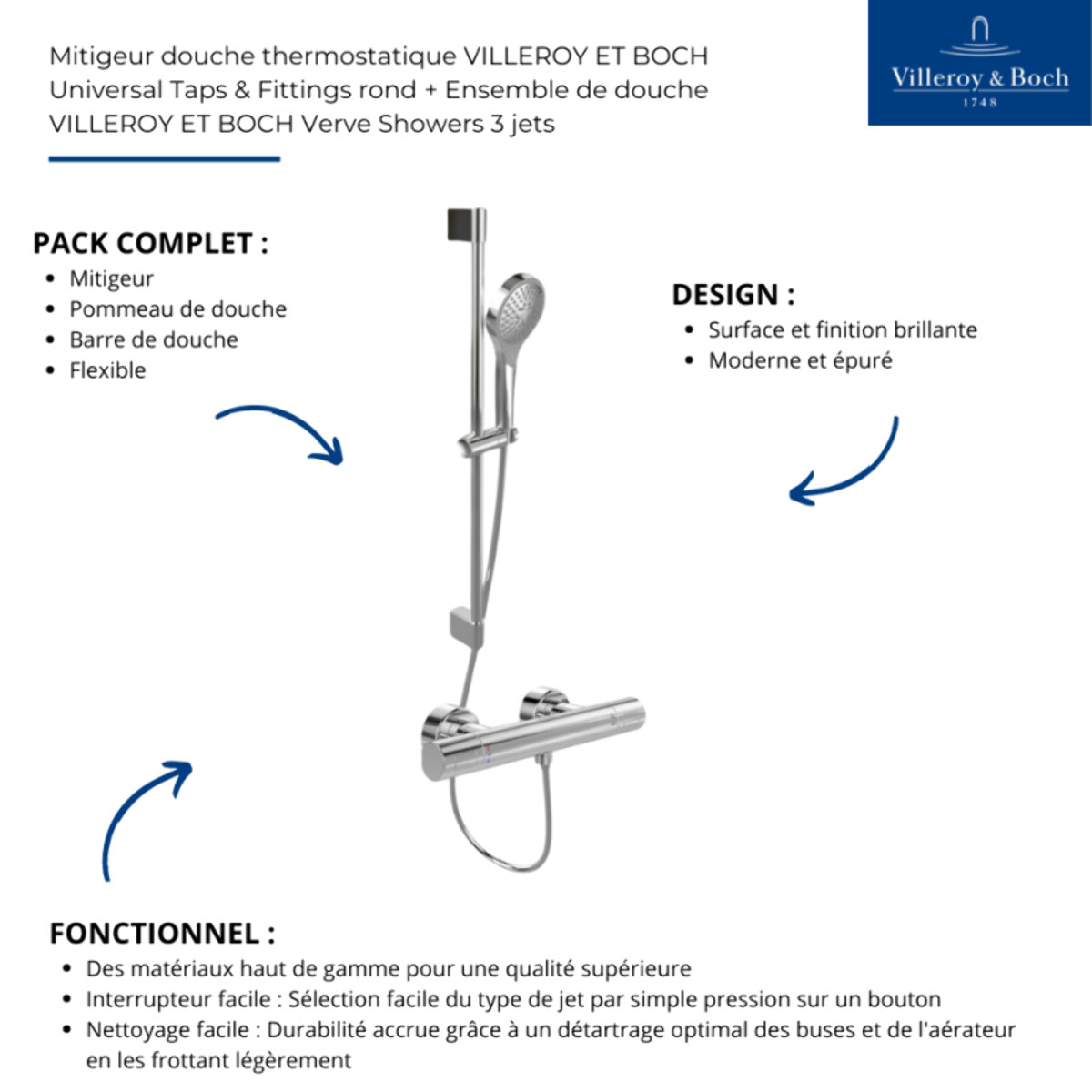 Mitigeur douche thermostatique VILLEROY ET BOCH Universal Taps & Fittings rond + Ensemble de douche VILLEROY ET BOCH Verve Showers 3 jets

Villeroy & Boch
1748

PACK COMPLET :
- Mitigeur
- Pommeau de douche
- Barre de douche
- Flexible

DESIGN :
- Surface et finition brillante
- Moderne et épuré

FONCTIONNEL :
- Des matériaux haut de gamme pour une qualité supérieure
- Interrupteur facile : Sélection facile du type de jet par simple pression sur un bouton
- Nettoyage facile : Durabilité accrue grâce à un détartrage optimal des buses et de l'aérateur en les frottant légèrement