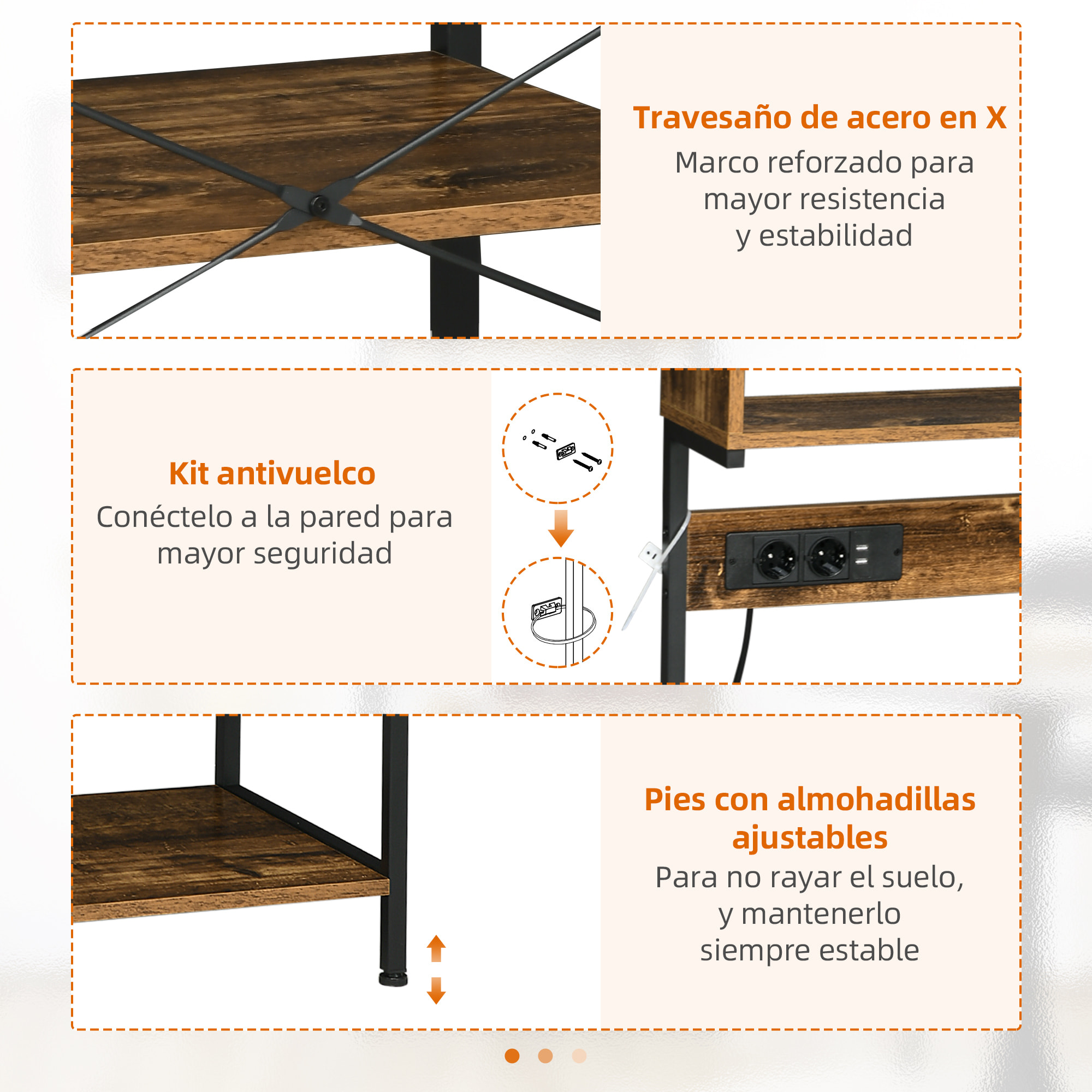 Travesaño de acero en X
Marco reforzado para mayor resistencia y estabilidad

Kit antivuelco
Conéctelo a la pared para mayor seguridad

Pies con almohadillas ajustables
Para no rayar el suelo, y mantenerlo siempre estable