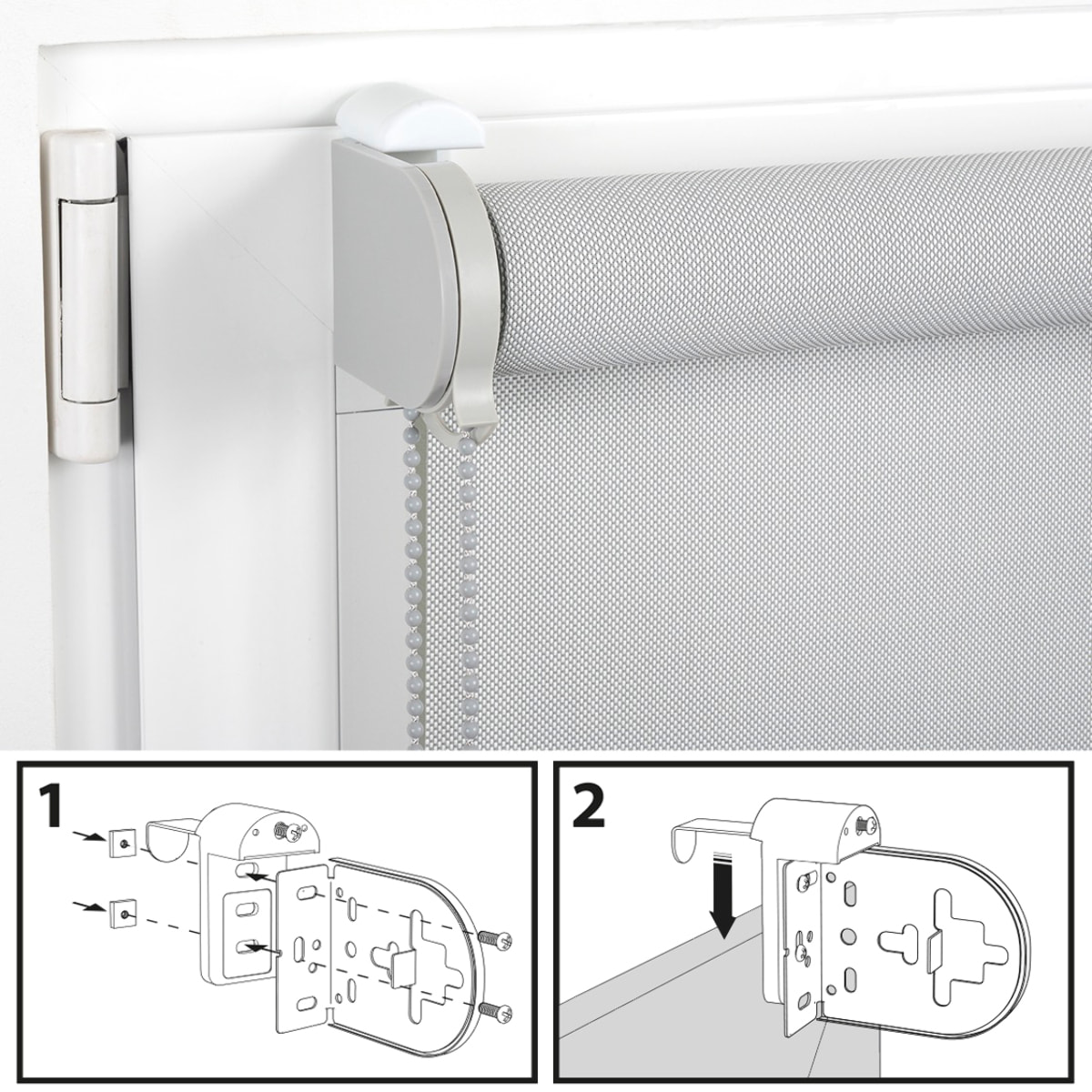 1

2