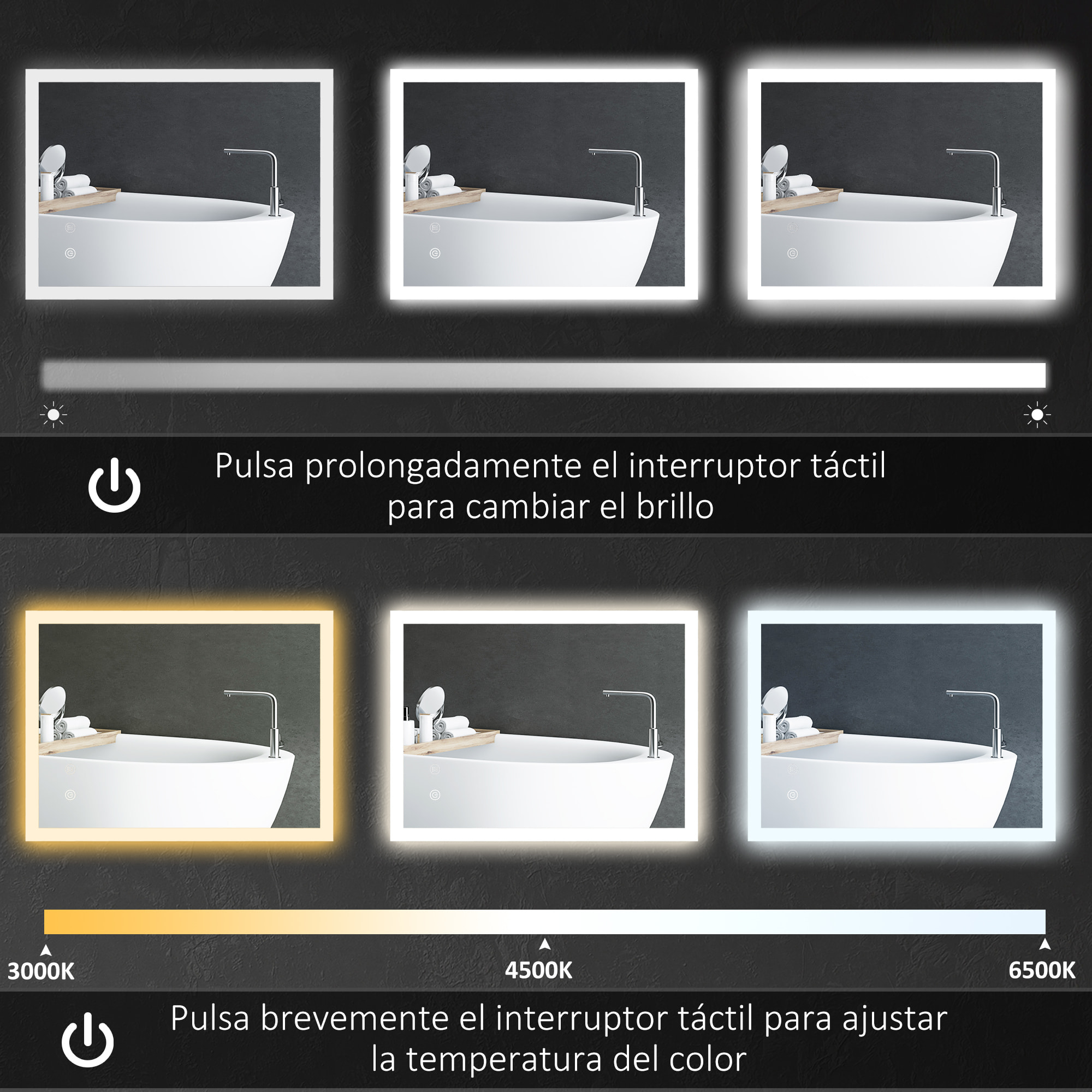 Pulsa prolongadamente el interruptor táctil para cambiar el brillo

3000K

4500K

6500K

Pulsa brevemente el interruptor táctil para ajustar la temperatura del color