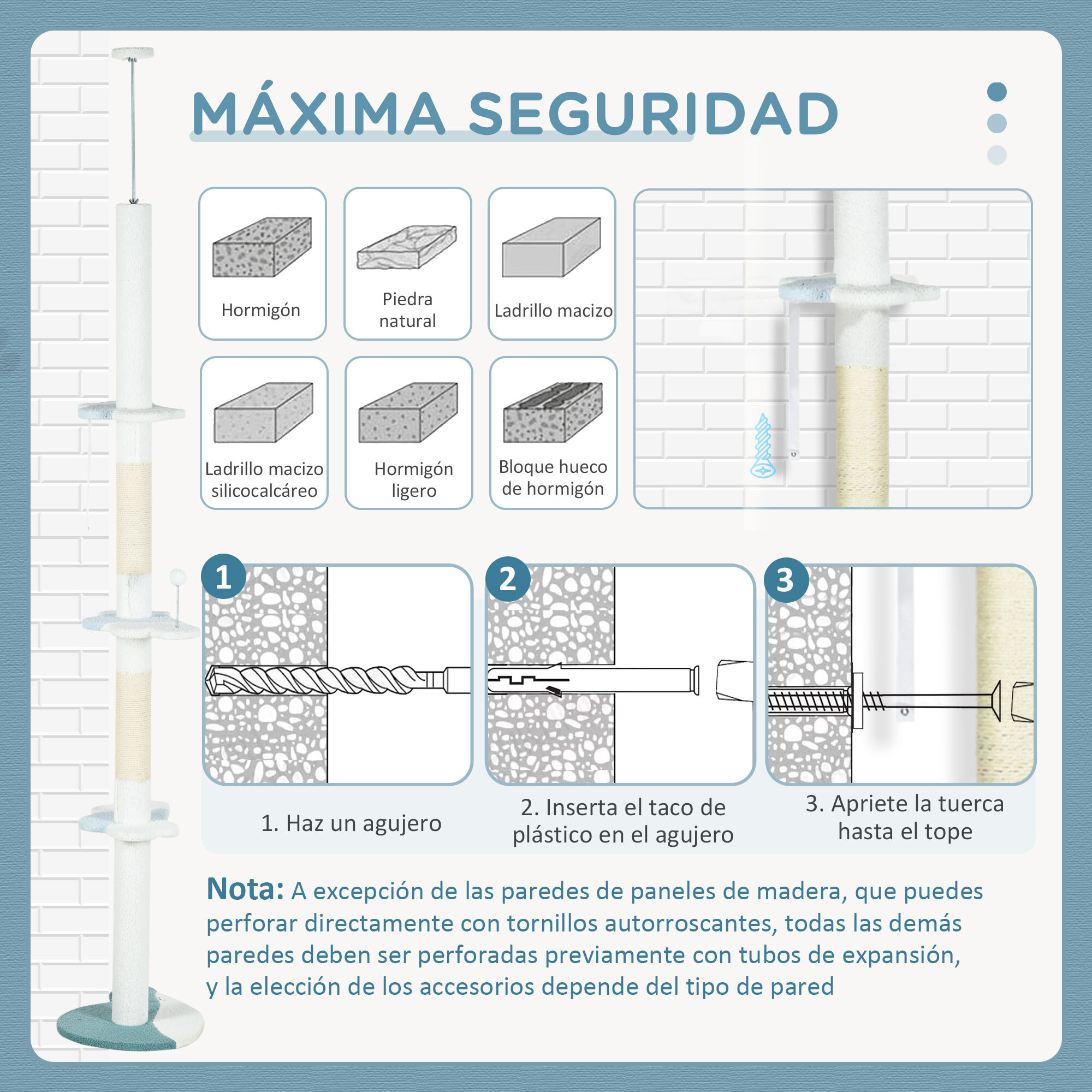 MÁXIMA SEGURIDAD

Hormigón

Piedra natural

Ladrillo macizo

Ladrillo macizo silicocalcáreo

Hormigón ligero

Bloque hueco de hormigón

1

2

3

1. Haz un agujero

2. Inserta el taco de plástico en el agujero

3. Apriete la tuerca hasta el tope

Nota: A excepción de las paredes de paneles de madera, que puedes perforar directamente con tornillos autorroscantes, todas las demás paredes deben ser perforadas previamente con tubos de expansión, y la elección de los accesorios depende del tipo de pared