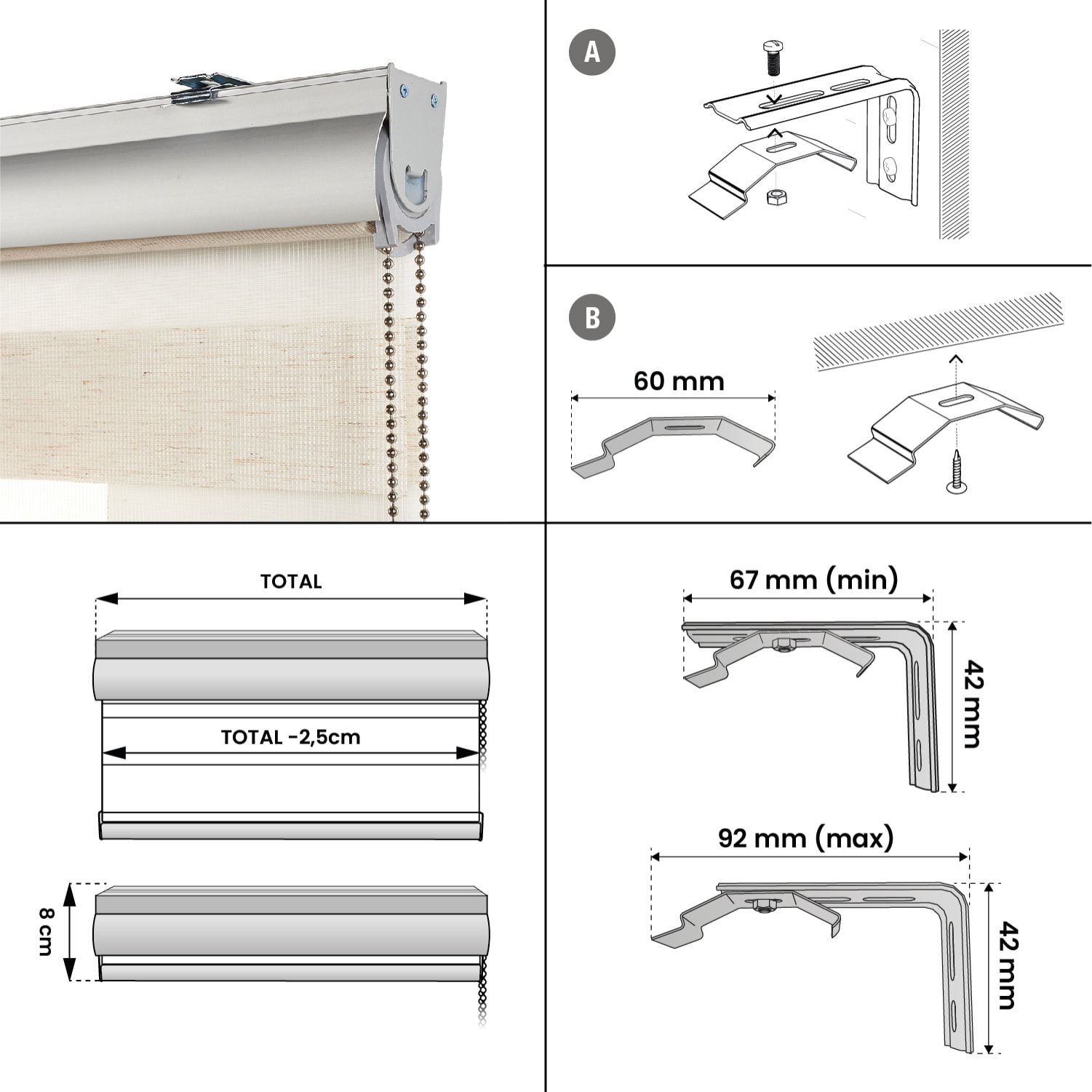 A

B

60 mm

TOTAL

TOTAL -2,5cm

8 cm

67 mm (min)

42 mm

92 mm (max)

42 mm