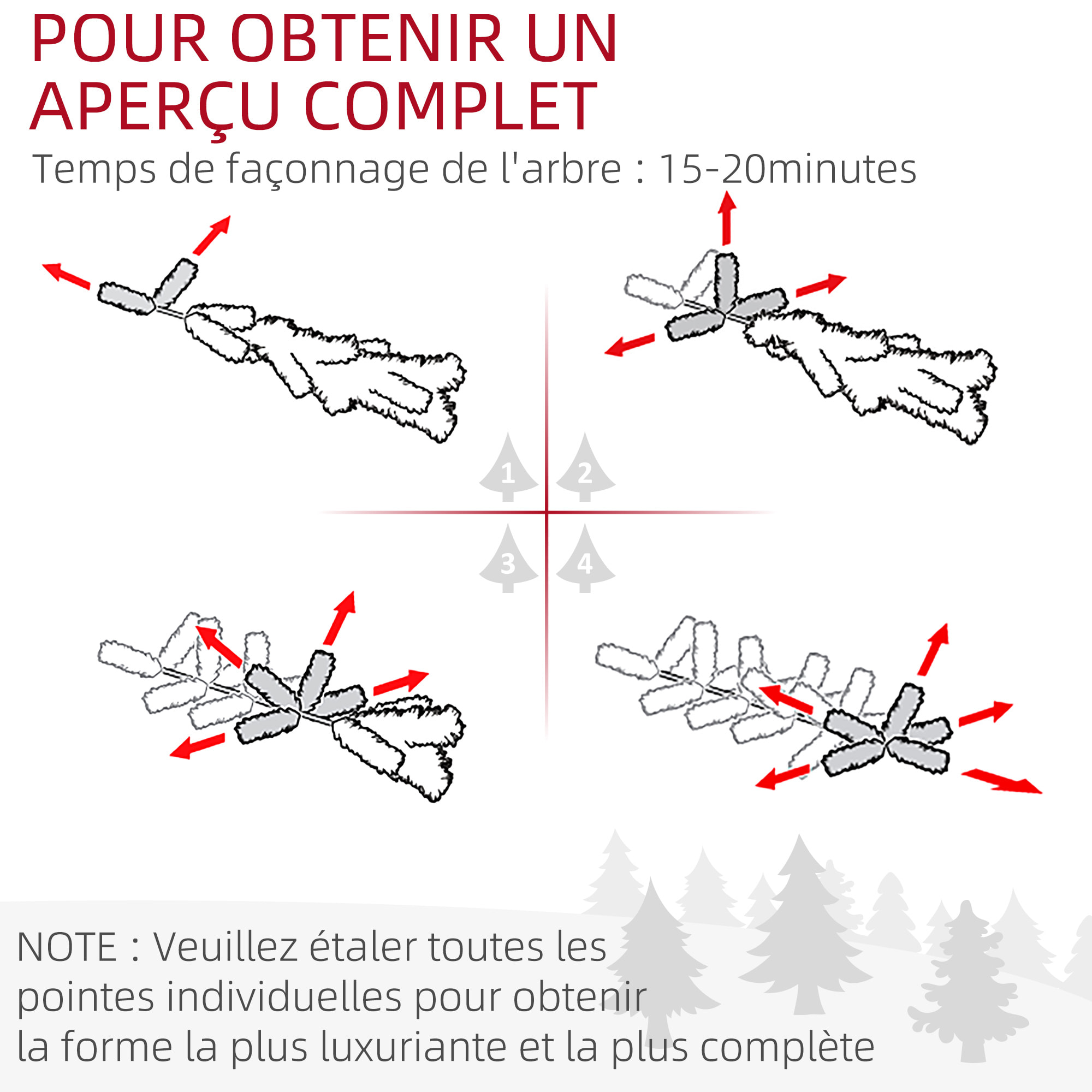 POUR OBTENIR UN APERÇU COMPLET

Temps de façonnage de l'arbre : 15-20minutes

1

2

3

4

NOTE : Veuillez étaler toutes les pointes individuelles pour obtenir la forme la plus luxuriante et la plus complète