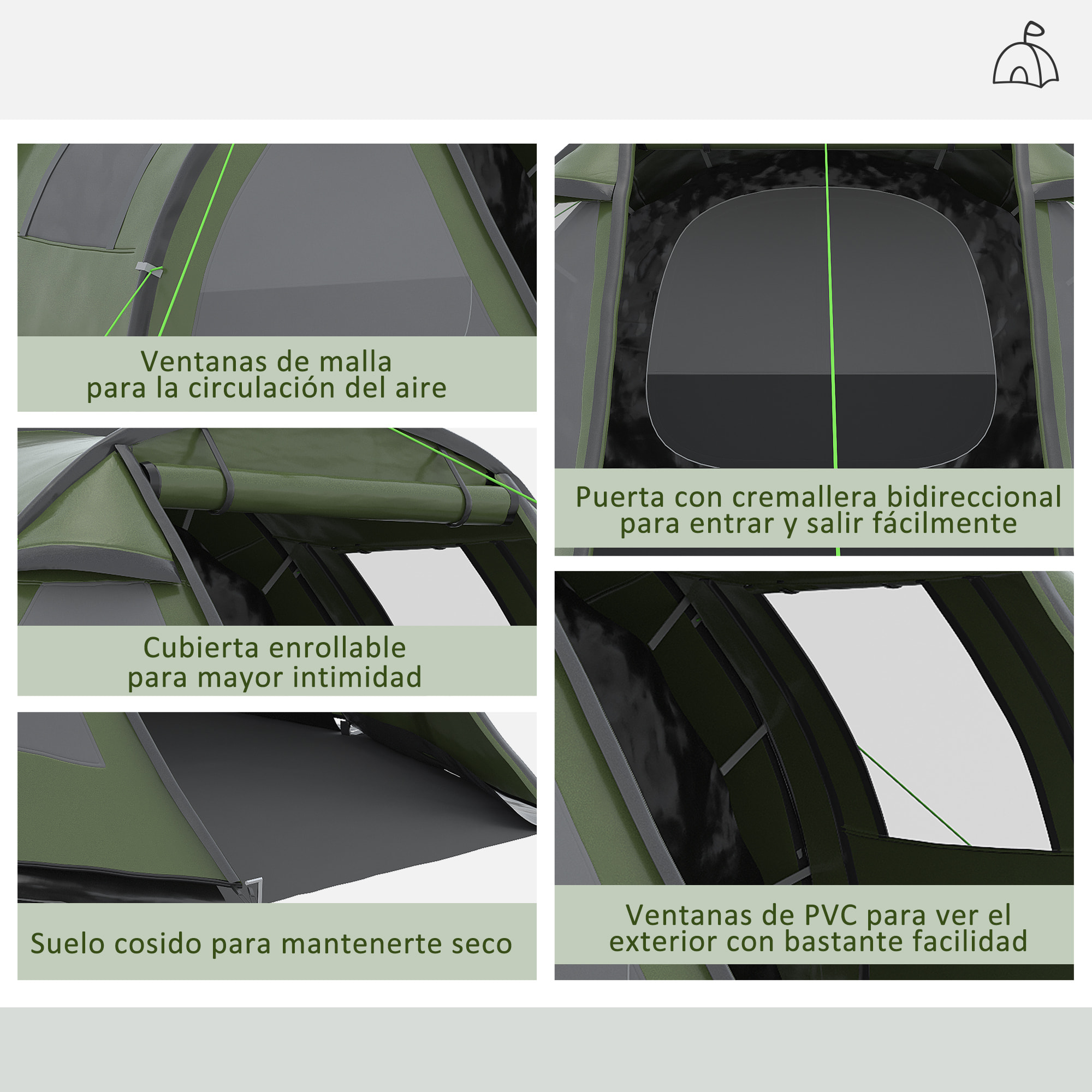 Ventanas de malla para la circulación del aire

Cubierta enrollable para mayor intimidad

Suelo cosido para mantenerte seco

Puerta con cremallera bidireccional para entrar y salir fácilmente

Ventanas de PVC para ver el exterior con bastante facilidad