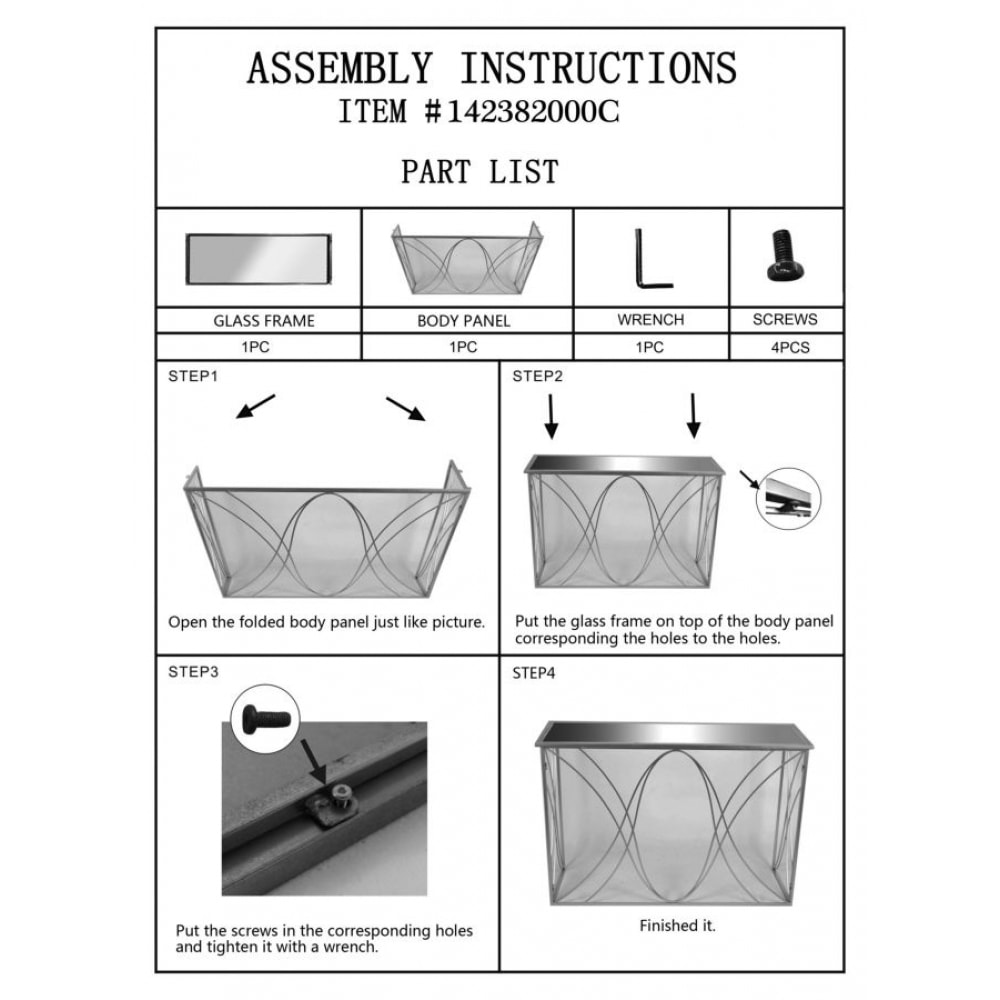 ASSEMBLY INSTRUCTIONS
ITEM #142382000C

PART LIST

| GLASS FRAME | BODY PANEL | WRENCH | SCREWS |
|---|---|---|---|
| 1PC | 1PC | 1PC | 4PCS |

STEP1

Open the folded body panel just like picture.

STEP2

Put the glass frame on top of the body panel corresponding the holes to the holes.

STEP3

Put the screws in the corresponding holes and tighten it with a wrench.

STEP4

Finished it.