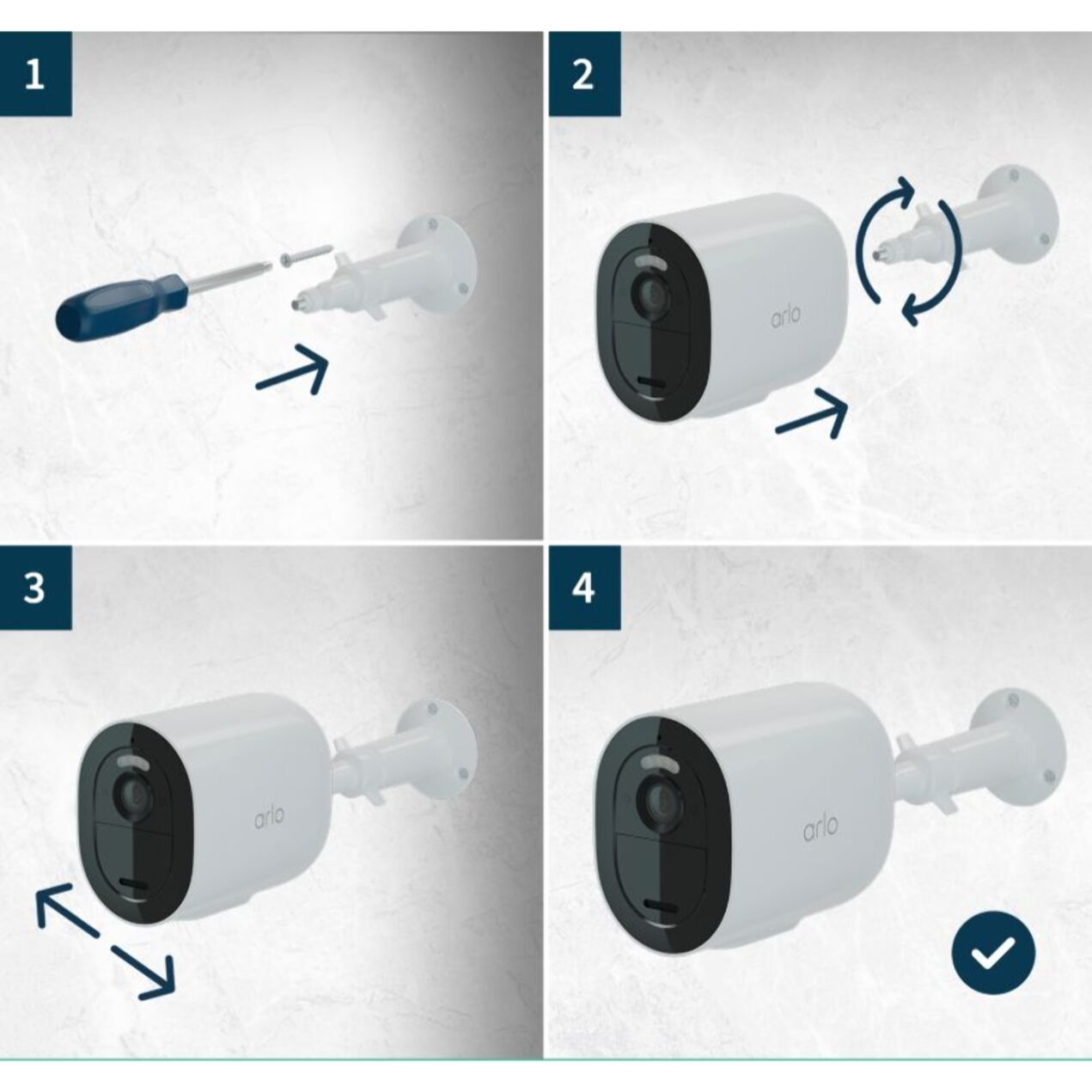 1

2

arlo

3

arlo

4

arlo