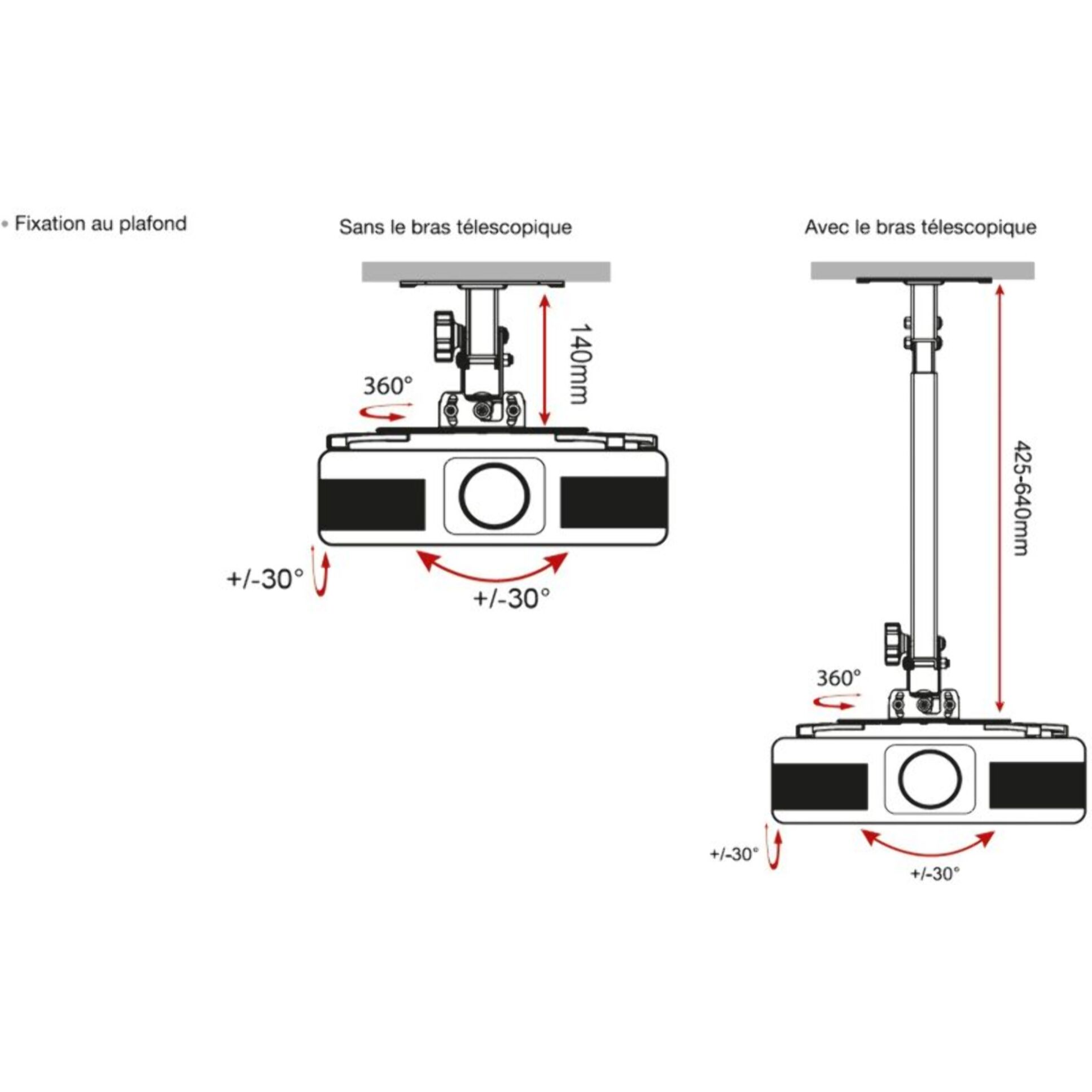 • Fixation au plafond

Sans le bras télescopique

140mm

360°

+/-30°

+/-30°

Avec le bras télescopique

425-640mm

360°

+/-30°

+/-30°