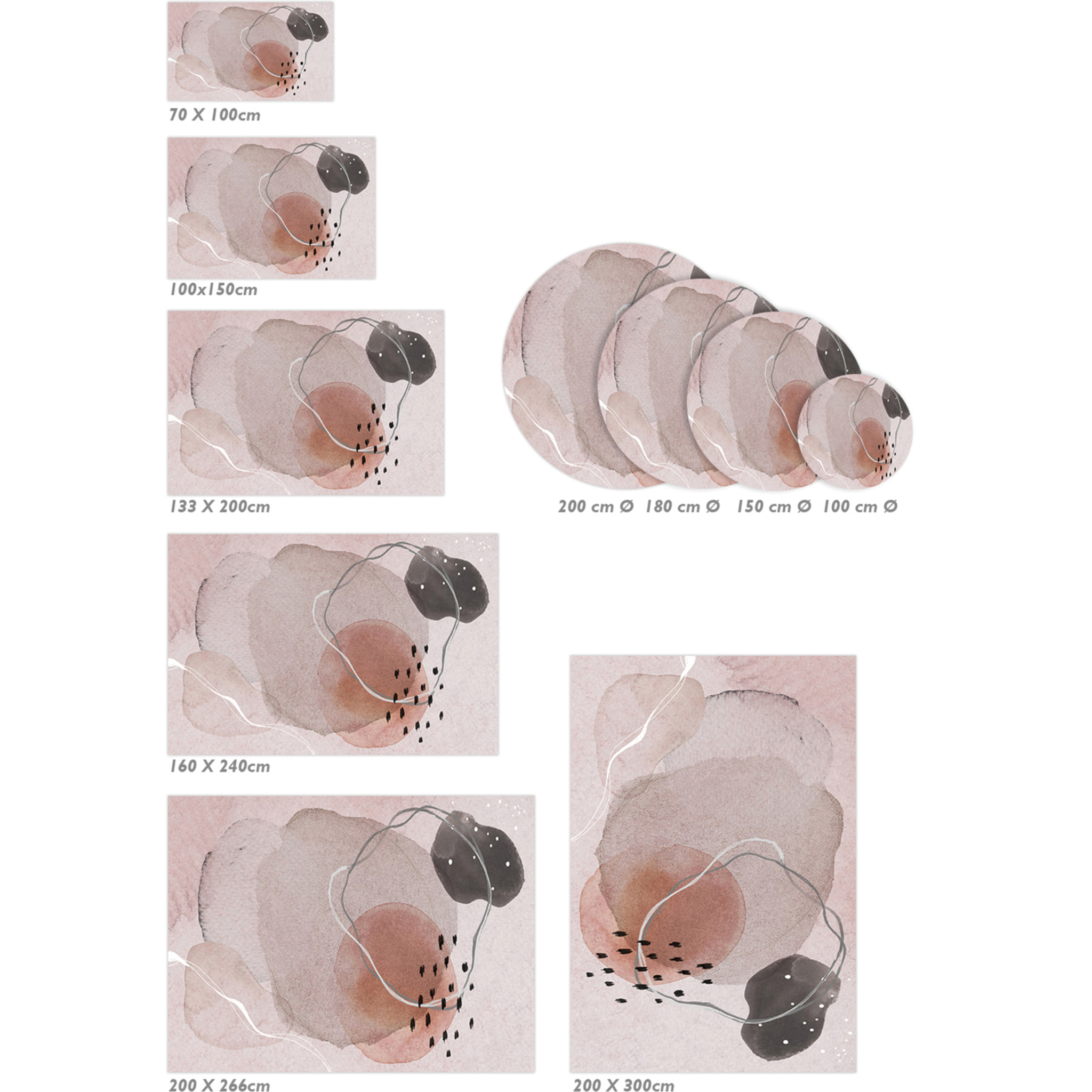 70 X 100cm

100x150cm

133 X 200cm

200 cm Ø 180 cm Ø 150 cm Ø 100 cm Ø

160 X 240cm

200 X 266cm

200 X 300cm