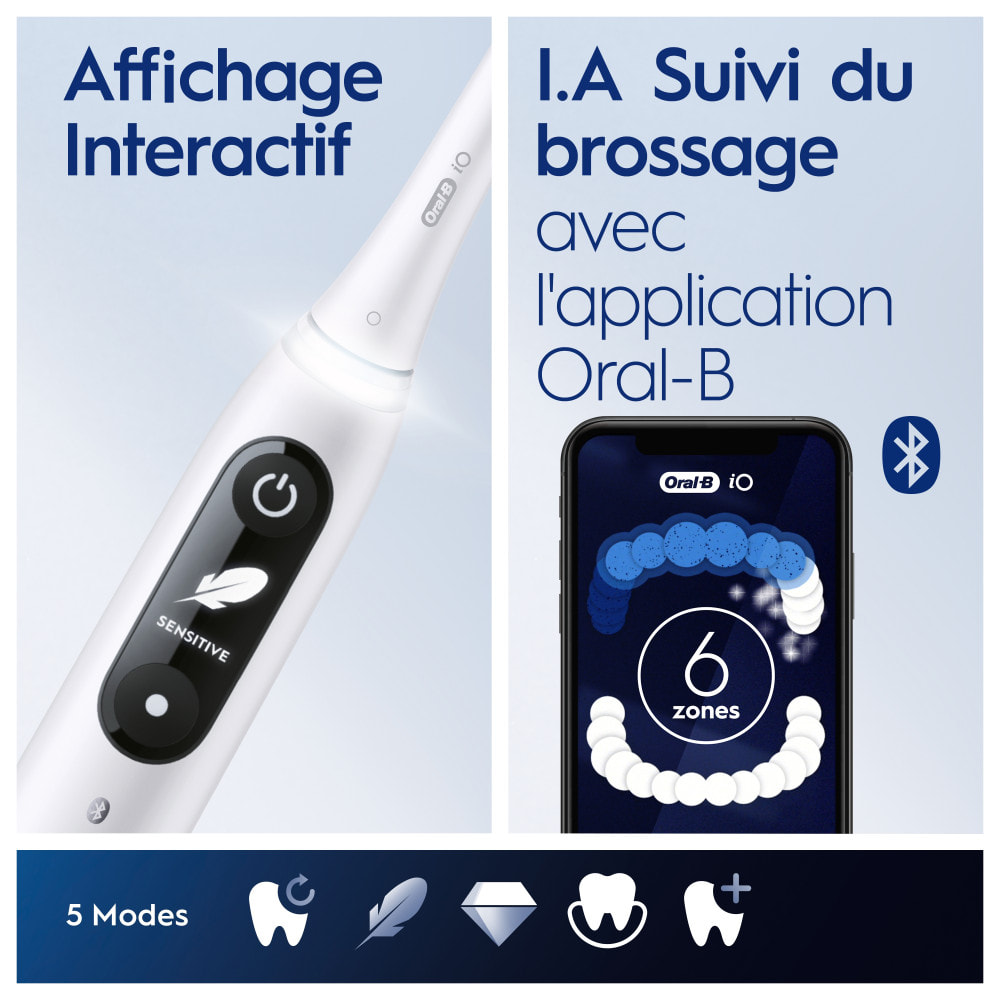 Affichage Interactif

Oral-B iO

SENSITIVE

I.A Suivi du brossage avec l'application Oral-B

Oral-B iO

6 zones

5 Modes