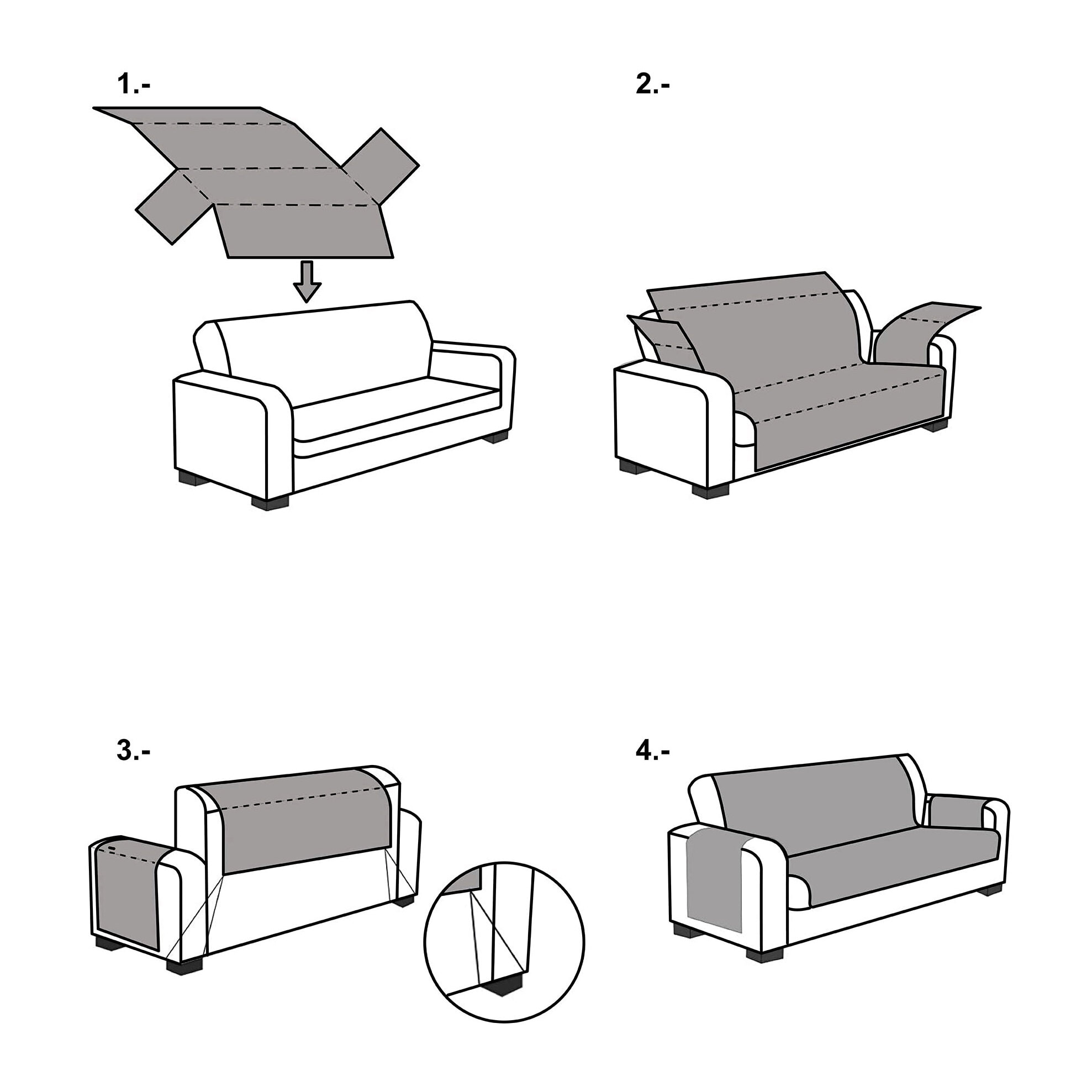 1.-

2.-

3.-

4.-