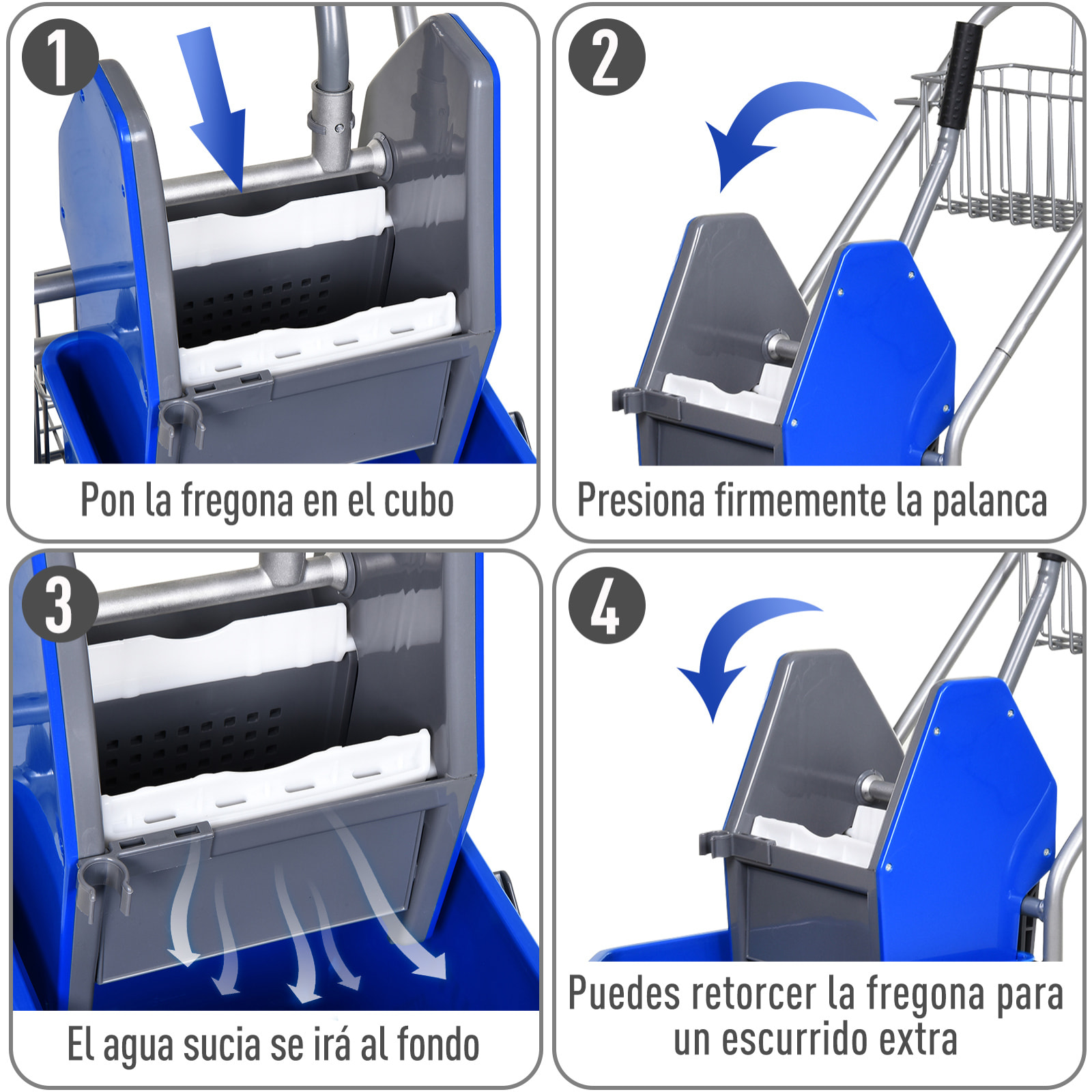 1
Pon la fregona en el cubo

2
Presiona firmemente la palanca

3
El agua sucia se irá al fondo

4
Puedes retorcer la fregona para un escurrido extra