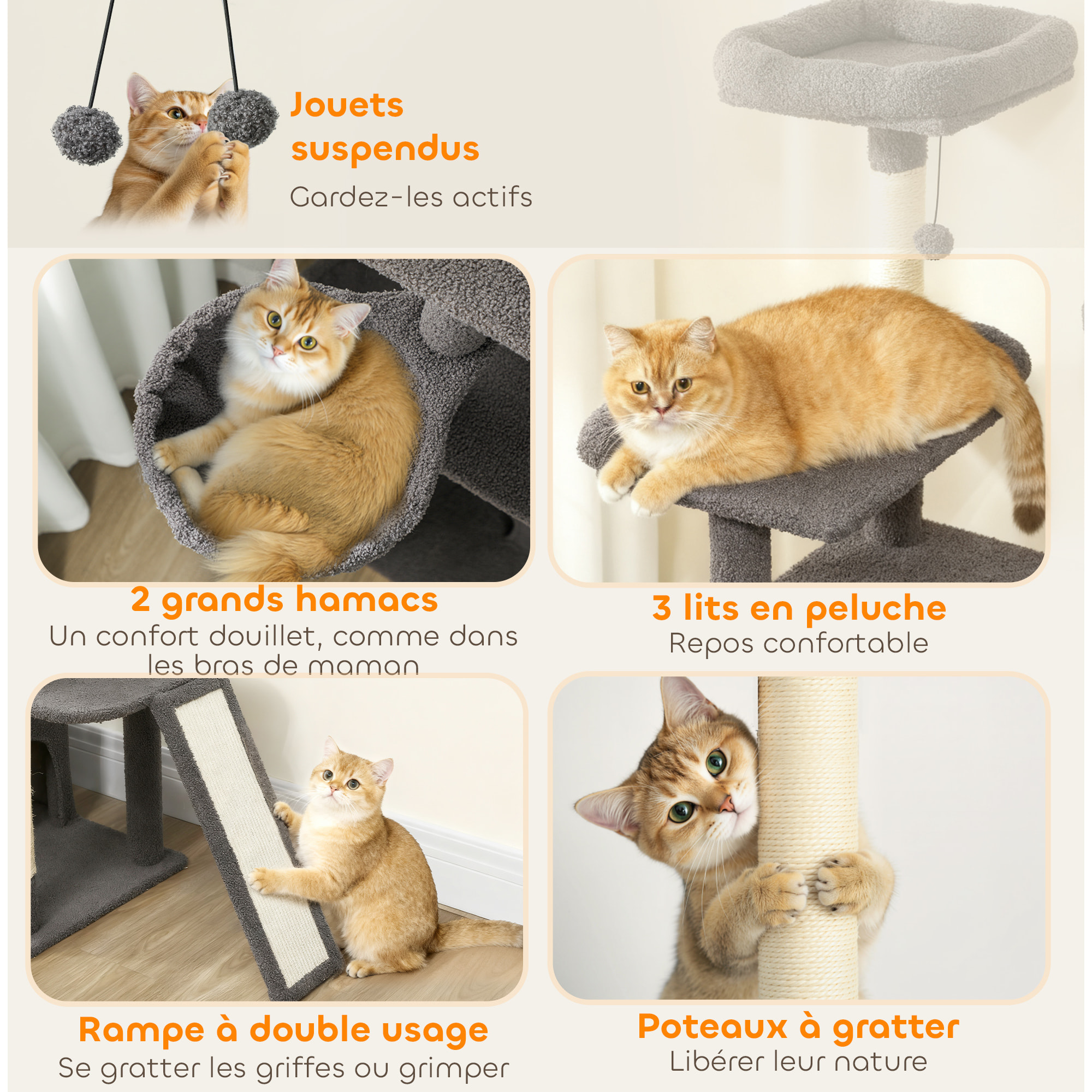 Jouets suspendus
Gardez-les actifs

2 grands hamacs
Un confort douillet, comme dans les bras de maman

3 lits en peluche
Repos confortable

Rampe à double usage
Se gratter les griffes ou grimper

Poteaux à gratter
Libérer leur nature