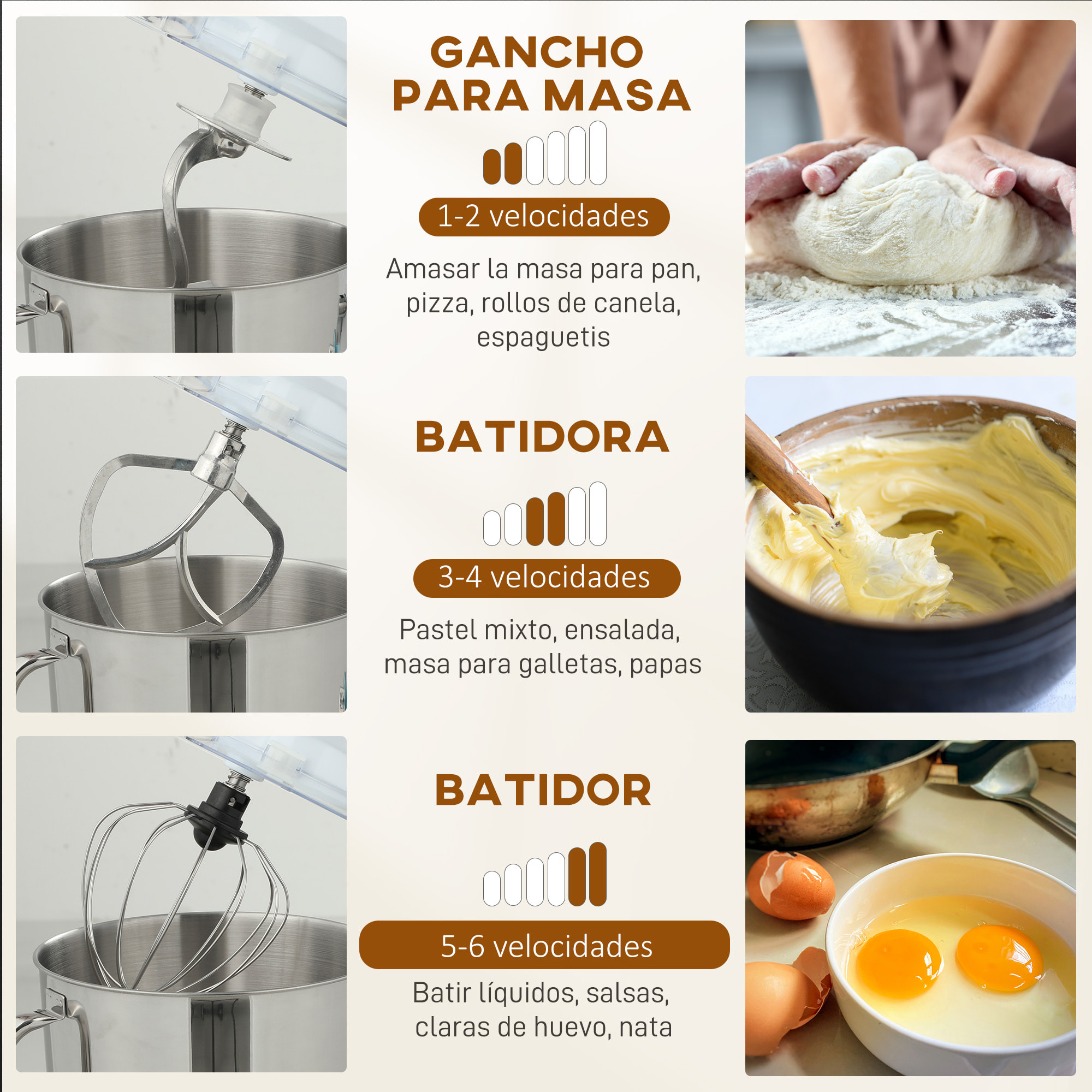 GANCHO PARA MASA

1-2 velocidades

Amasar la masa para pan, pizza, rollos de canela, espaguetis

BATIDORA

3-4 velocidades

Pastel mixto, ensalada, masa para galletas, papas

BATIDOR

5-6 velocidades

Batir líquidos, salsas, claras de huevo, nata