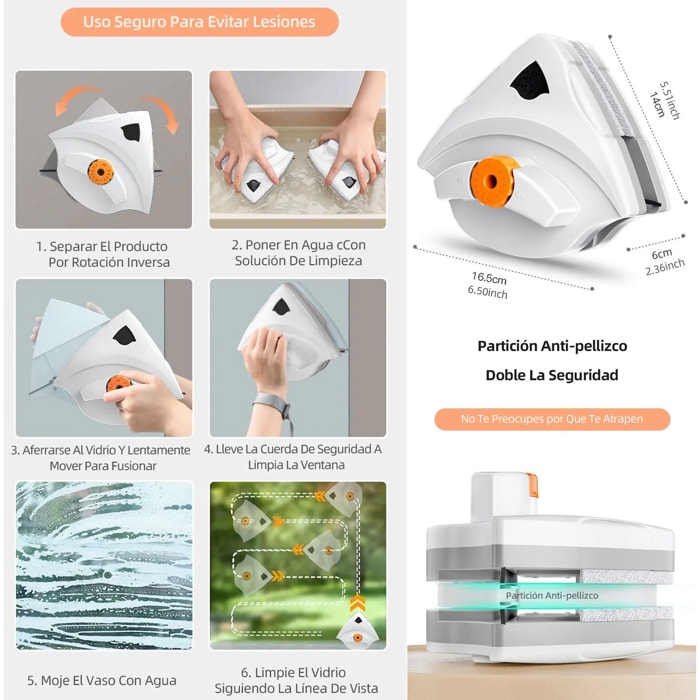 Uso Seguro Para Evitar Lesiones

1. Separar El Producto Por Rotación Inversa

2. Poner En Agua cCon Solución De Limpieza

3. Aferrarse Al Vidrio Y Lentamente Mover Para Fusionar

4. Lleve La Cuerda De Seguridad A Limpia La Ventana

5. Moje El Vaso Con Agua

6. Limpie El Vidrio Siguiendo La Línea De Vista

5.51inch
14cm

6cm
2.36inch

16.5cm
6.50inch

Partición Anti-pellizco

Doble La Seguridad

No Te Preocupes por Que Te Atrapen

Partición Anti-pellizco