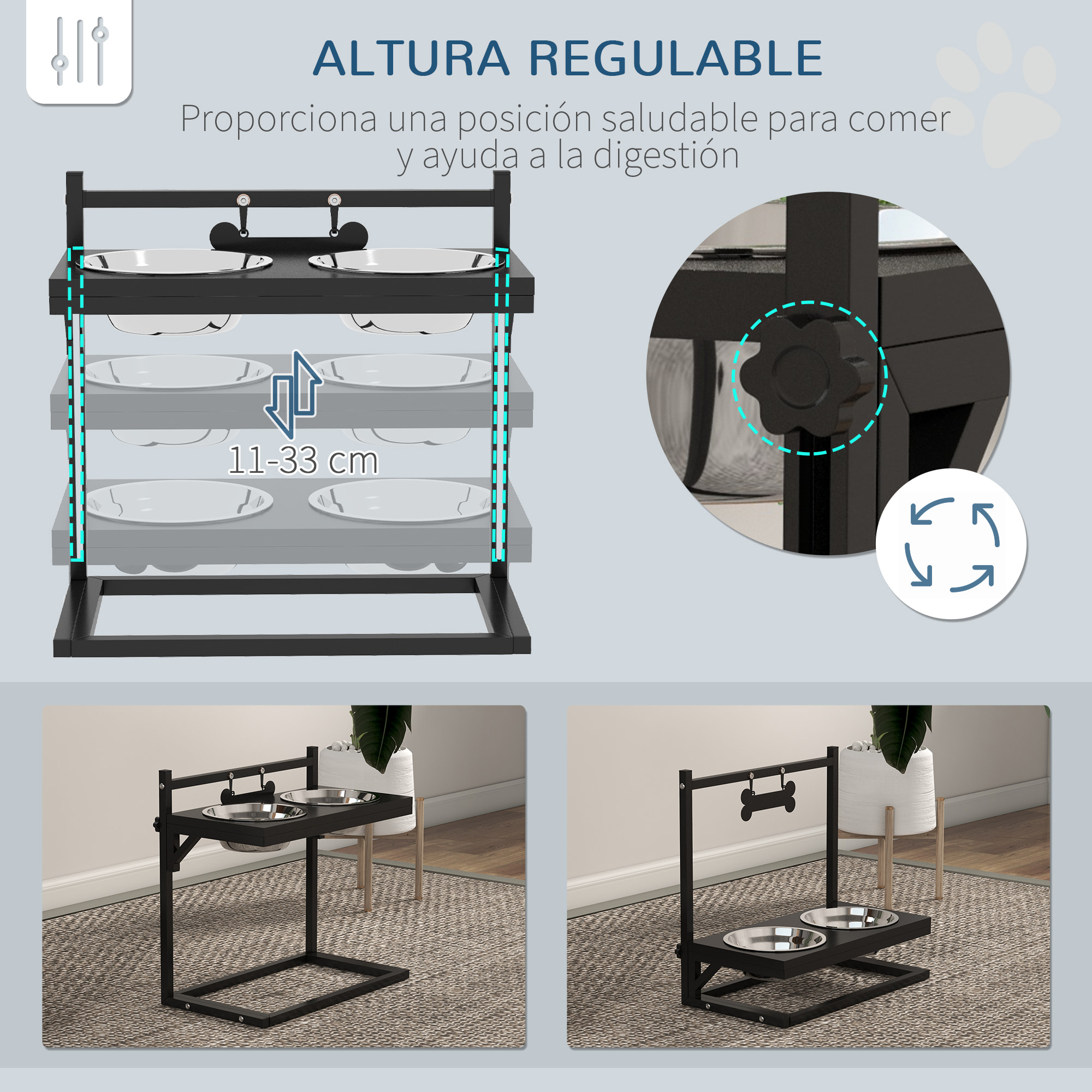 ALTURA REGULABLE

Proporciona una posición saludable para comer y ayuda a la digestión

11-33 cm