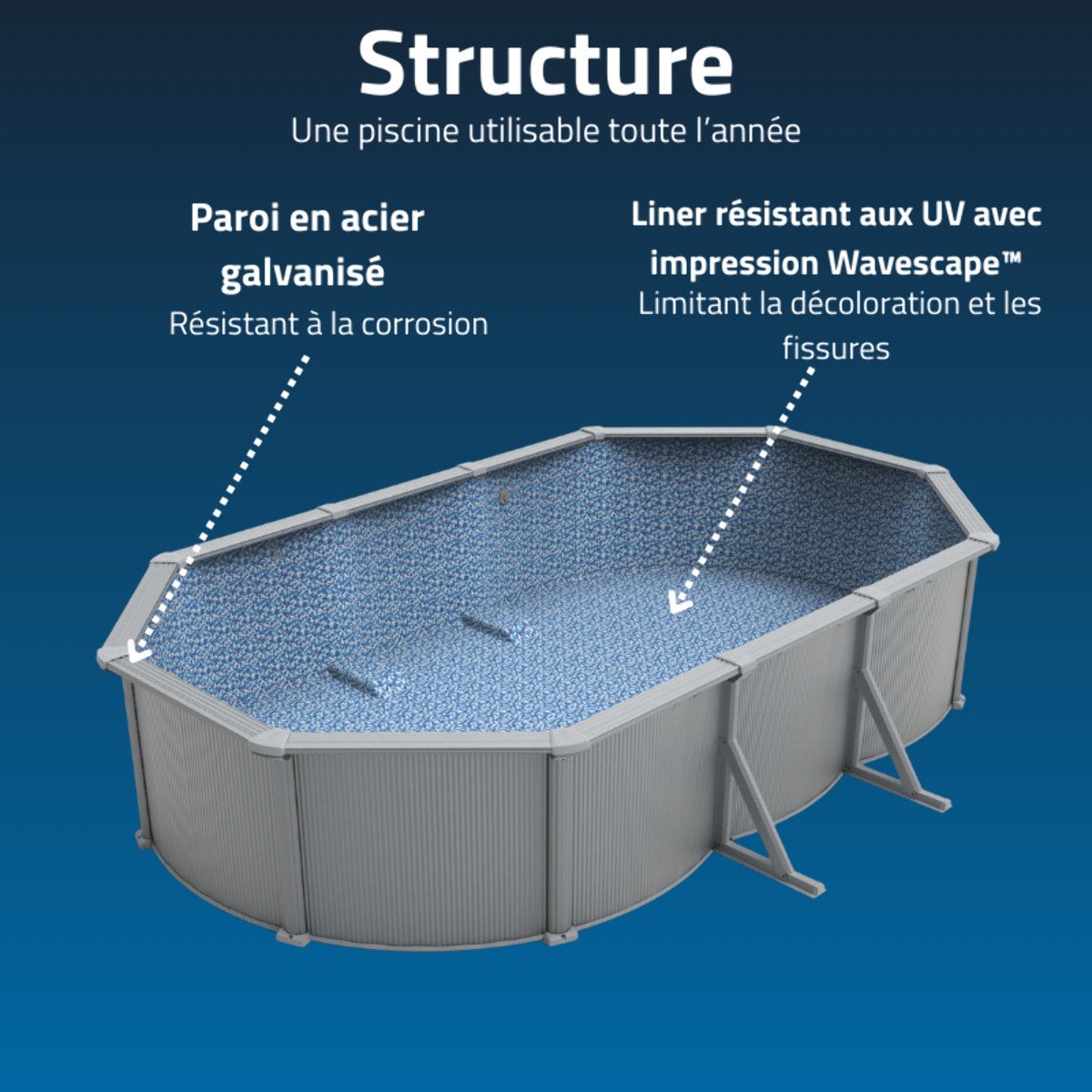 Structure
Une piscine utilisable toute l'année

Paroi en acier galvanisé
Résistant à la corrosion

Liner résistant aux UV avec impression Wavescape™
Limitant la décoloration et les fissures