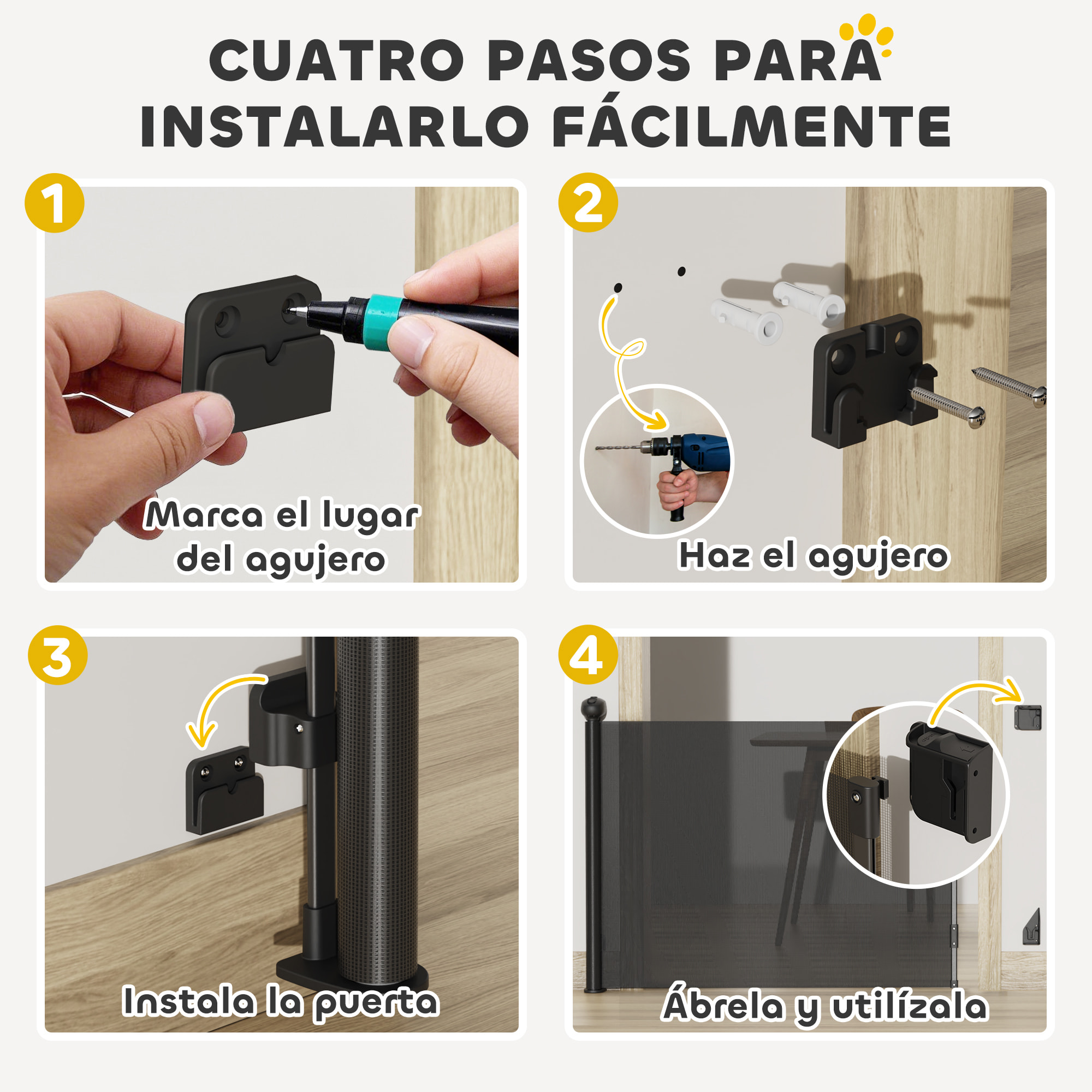 CUATRO PASOS PARA INSTALARLO FÁCILMENTE

1
Marca el lugar del agujero

2
Haz el agujero

3
Instala la puerta

4
Ábrela y utilízala