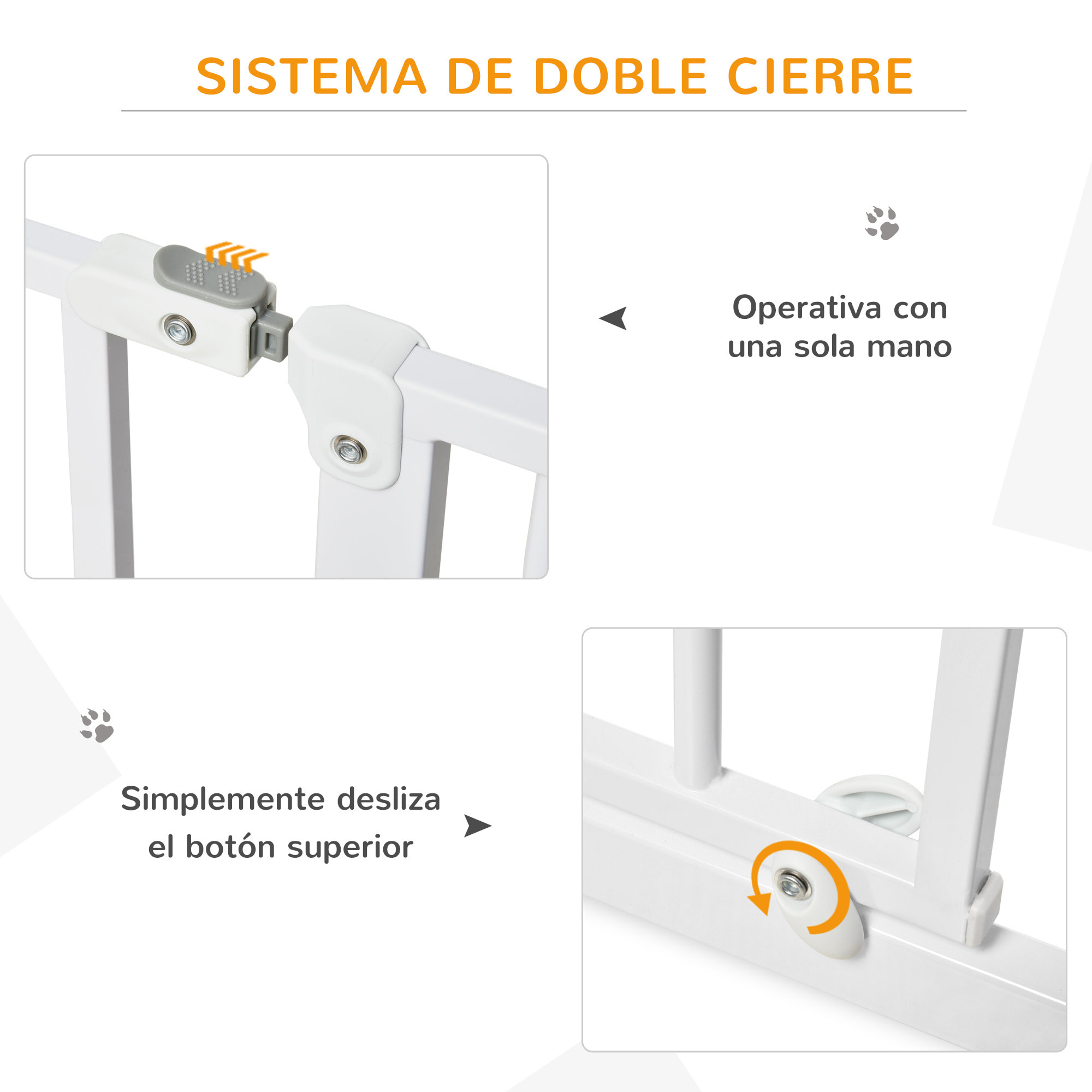 SISTEMA DE DOBLE CIERRE

Operativa con una sola mano

Simplemente desliza el botón superior