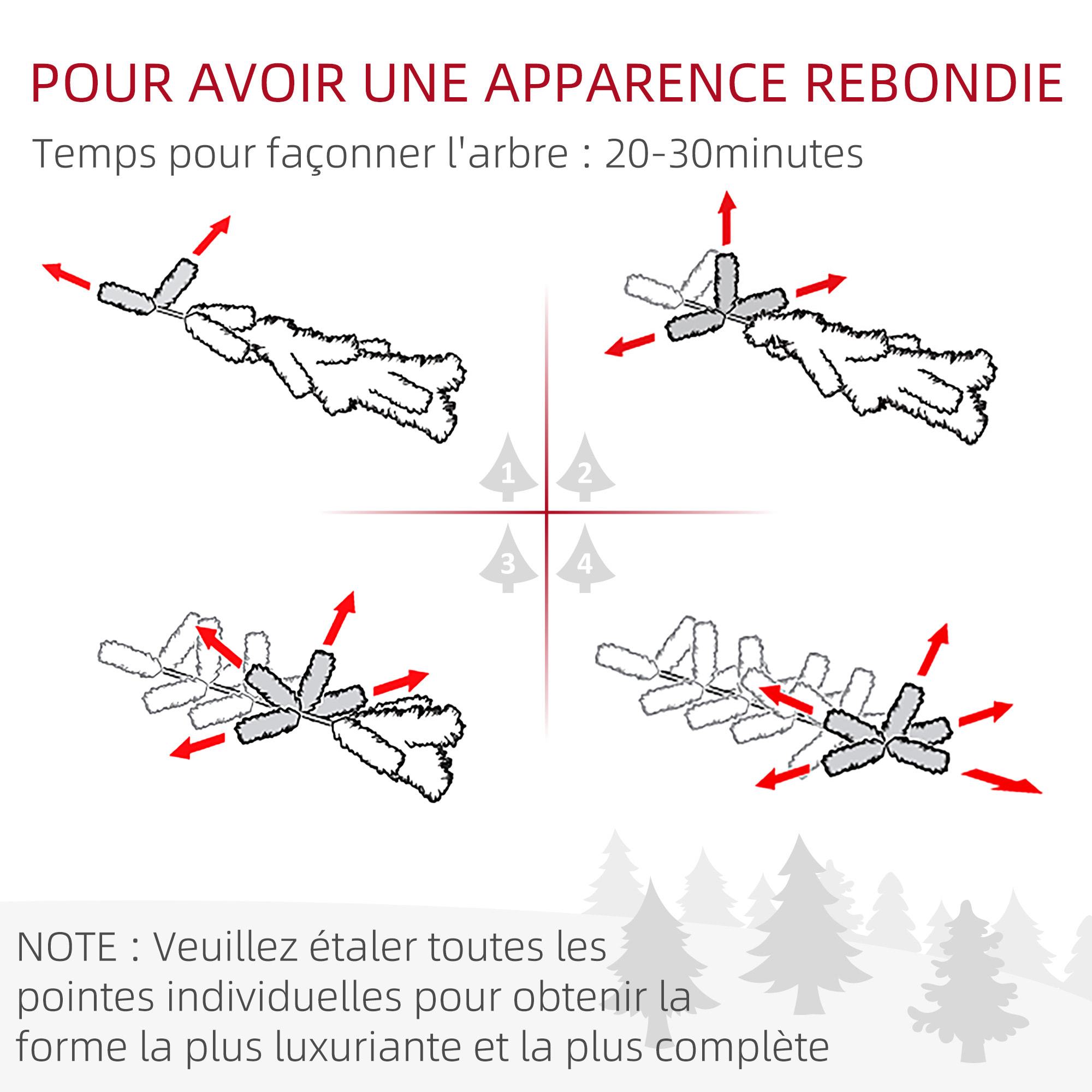 POUR AVOIR UNE APPARENCE REBONDIE

Temps pour façonner l'arbre : 20-30minutes

1

2

3

4

NOTE : Veuillez étaler toutes les pointes individuelles pour obtenir la forme la plus luxuriante et la plus complète