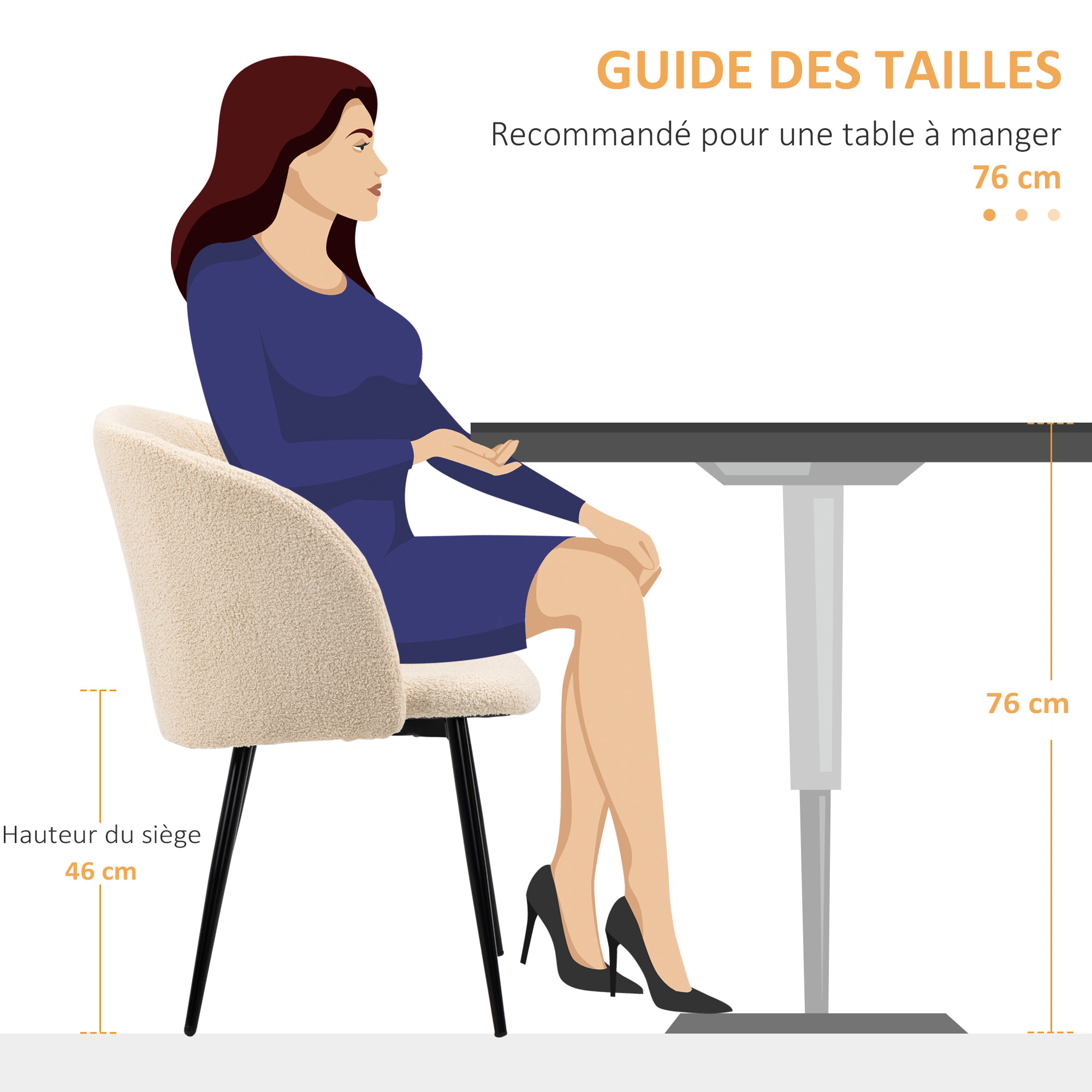 GUIDE DES TAILLES
Recommandé pour une table à manger
76 cm

76 cm

Hauteur du siège
46 cm