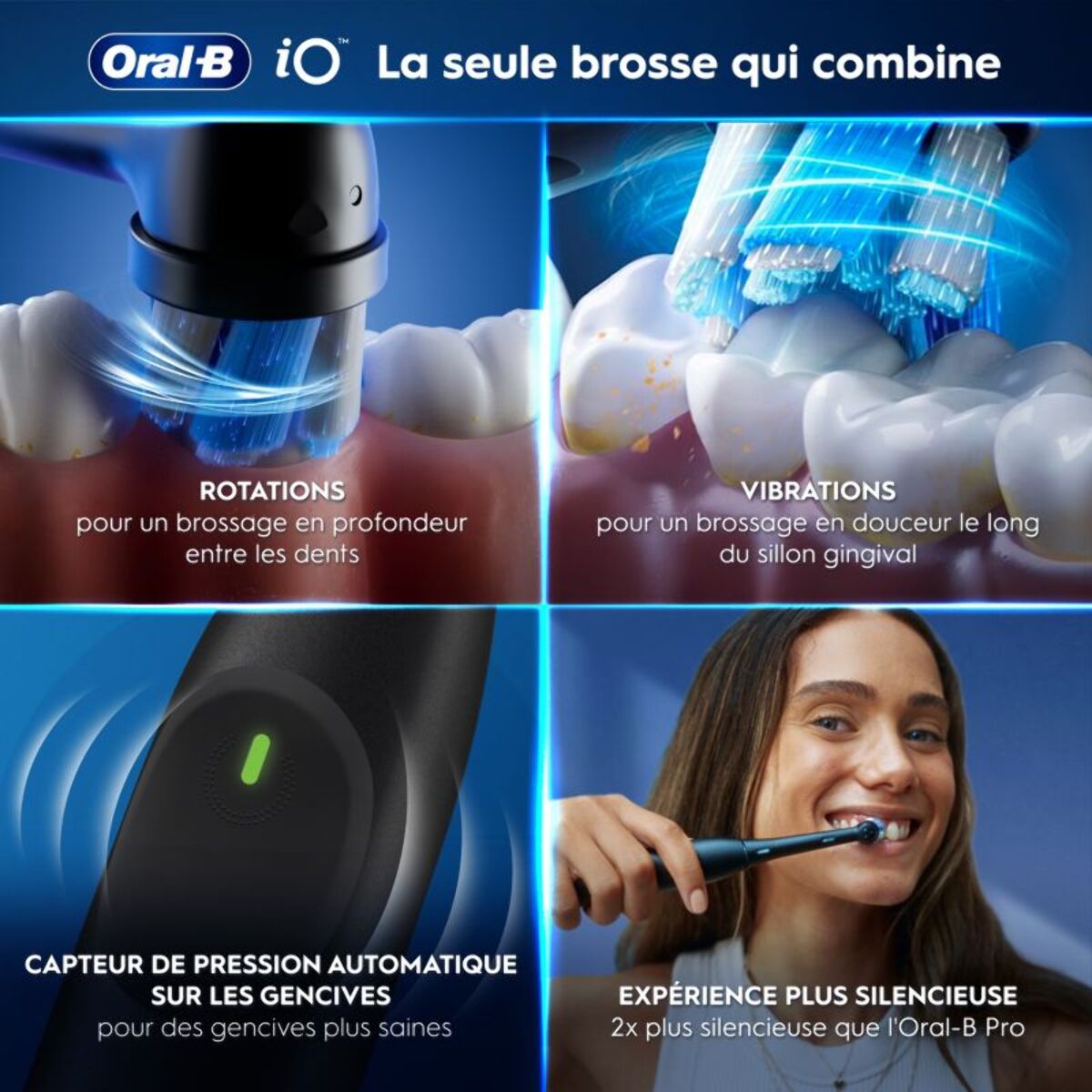 Oral-B iO™ La seule brosse qui combine

ROTATIONS
pour un brossage en profondeur entre les dents

VIBRATIONS
pour un brossage en douceur le long du sillon gingival

CAPTEUR DE PRESSION AUTOMATIQUE SUR LES GENCIVES
pour des gencives plus saines

EXPÉRIENCE PLUS SILENCIEUSE
2x plus silencieuse que l'Oral-B Pro