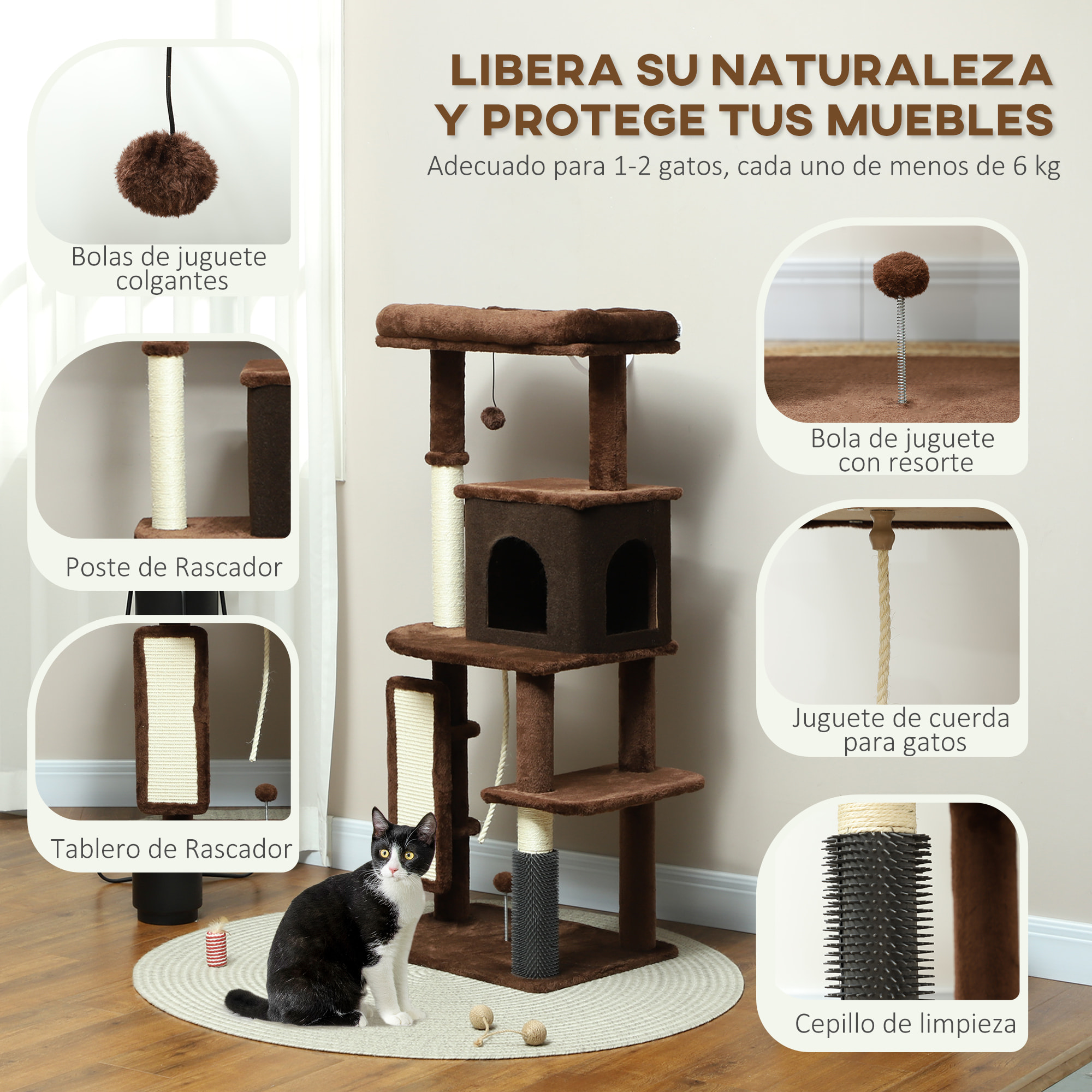 LIBERA SU NATURALEZA
Y PROTEGE TUS MUEBLES
Adecuado para 1-2 gatos, cada uno de menos de 6 kg

Bolas de juguete colgantes

Poste de Rascador

Tablero de Rascador

Bola de juguete con resorte

Juguete de cuerda para gatos

Cepillo de limpieza