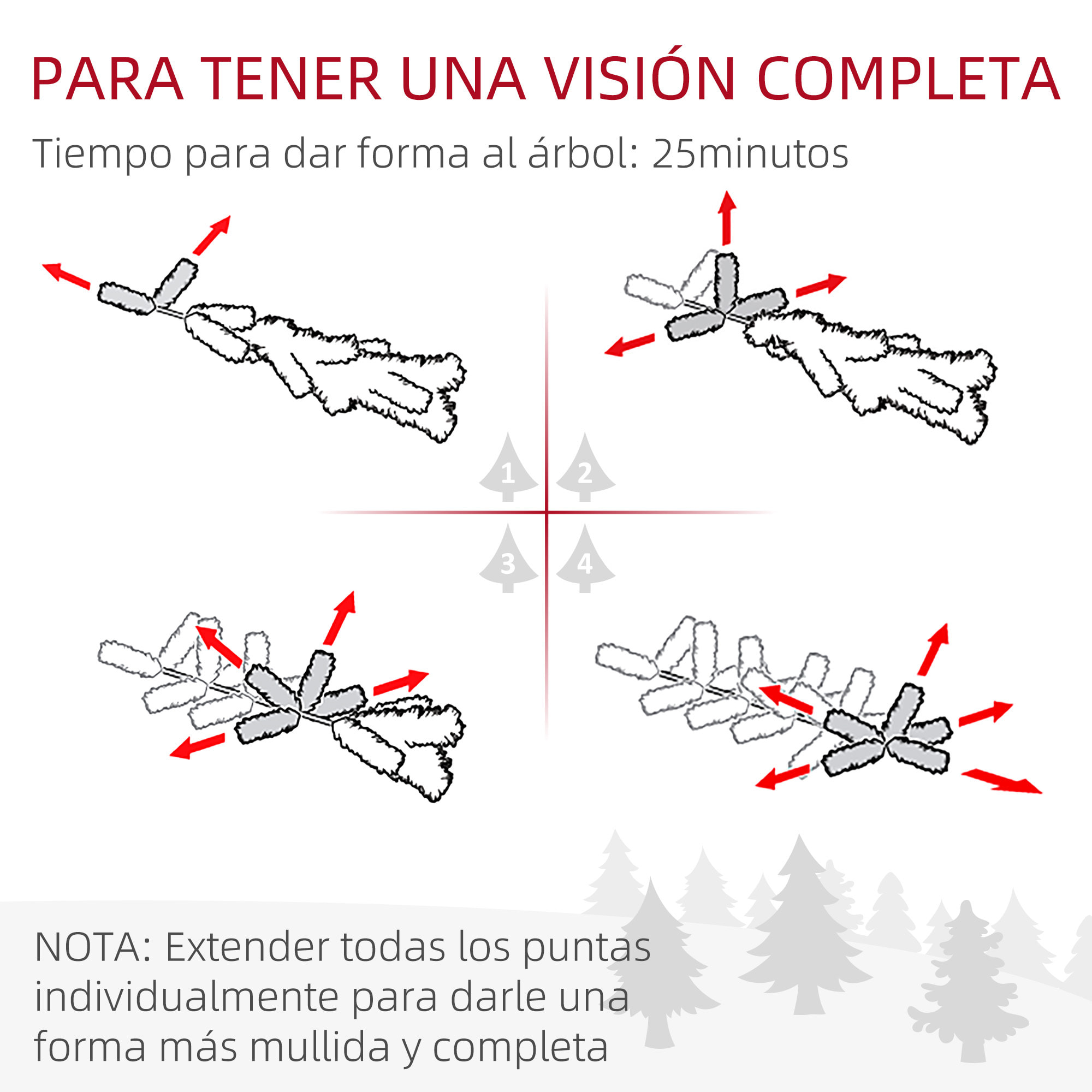 PARA TENER UNA VISIÓN COMPLETA

Tiempo para dar forma al árbol: 25minutos

1

2

3

4

NOTA: Extender todas los puntas individualmente para darle una forma más mullida y completa