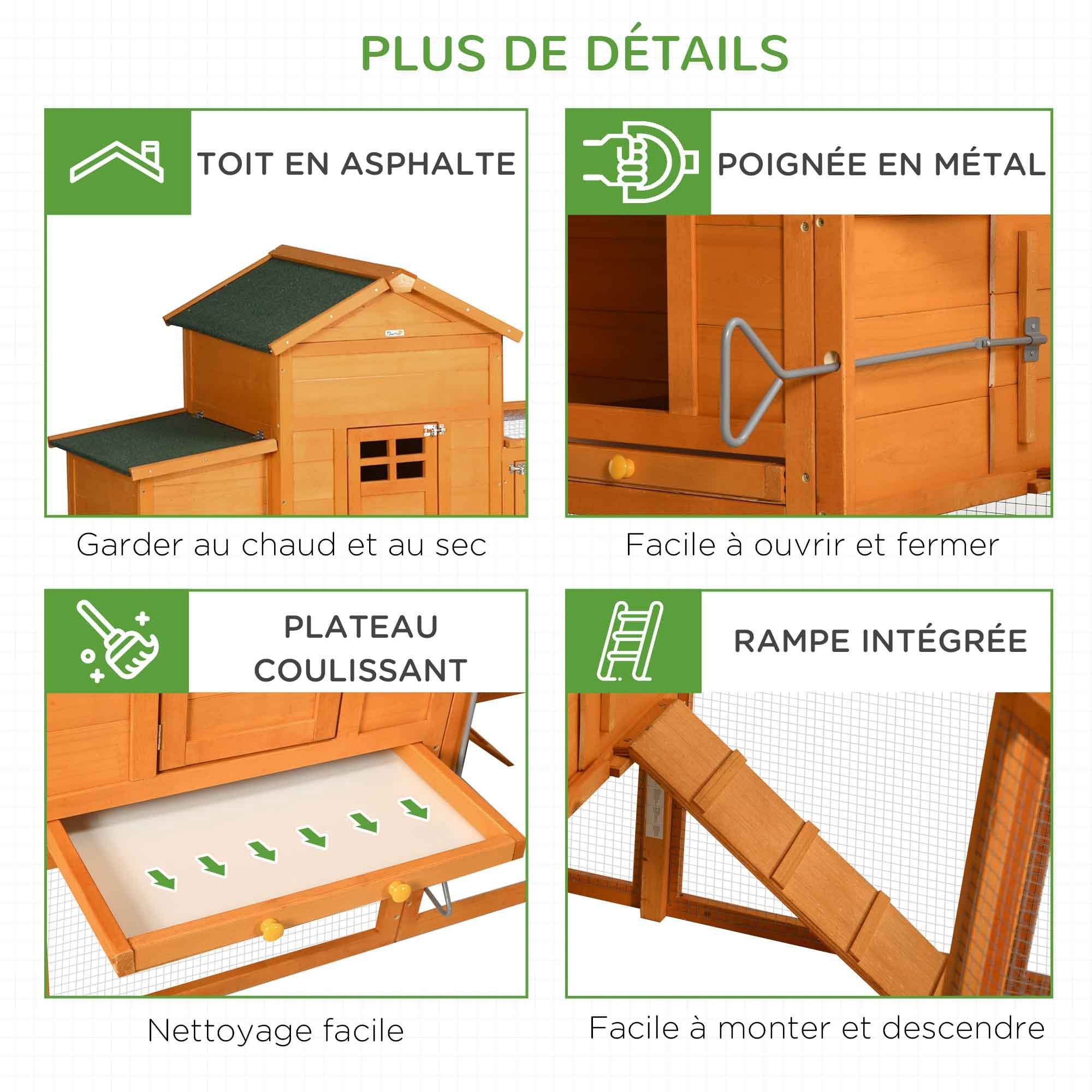 PLUS DE DÉTAILS

TOIT EN ASPHALTE

Garder au chaud et au sec

POIGNÉE EN MÉTAL

Facile à ouvrir et fermer

PLATEAU COULISSANT

Nettoyage facile

RAMPE INTÉGRÉE

Facile à monter et descendre