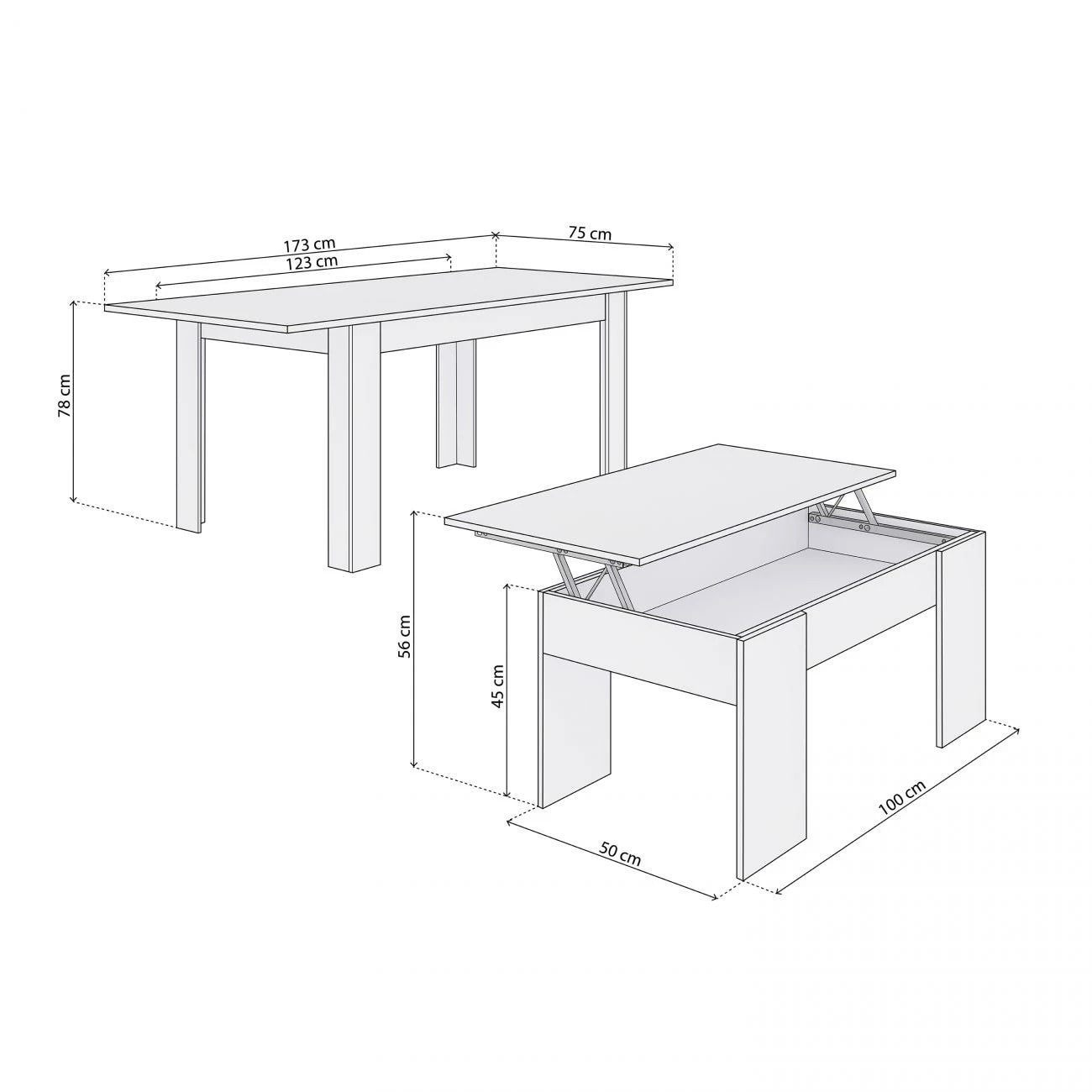 173 cm
123 cm
75 cm
78 cm
56 cm
45 cm
50 cm
100 cm