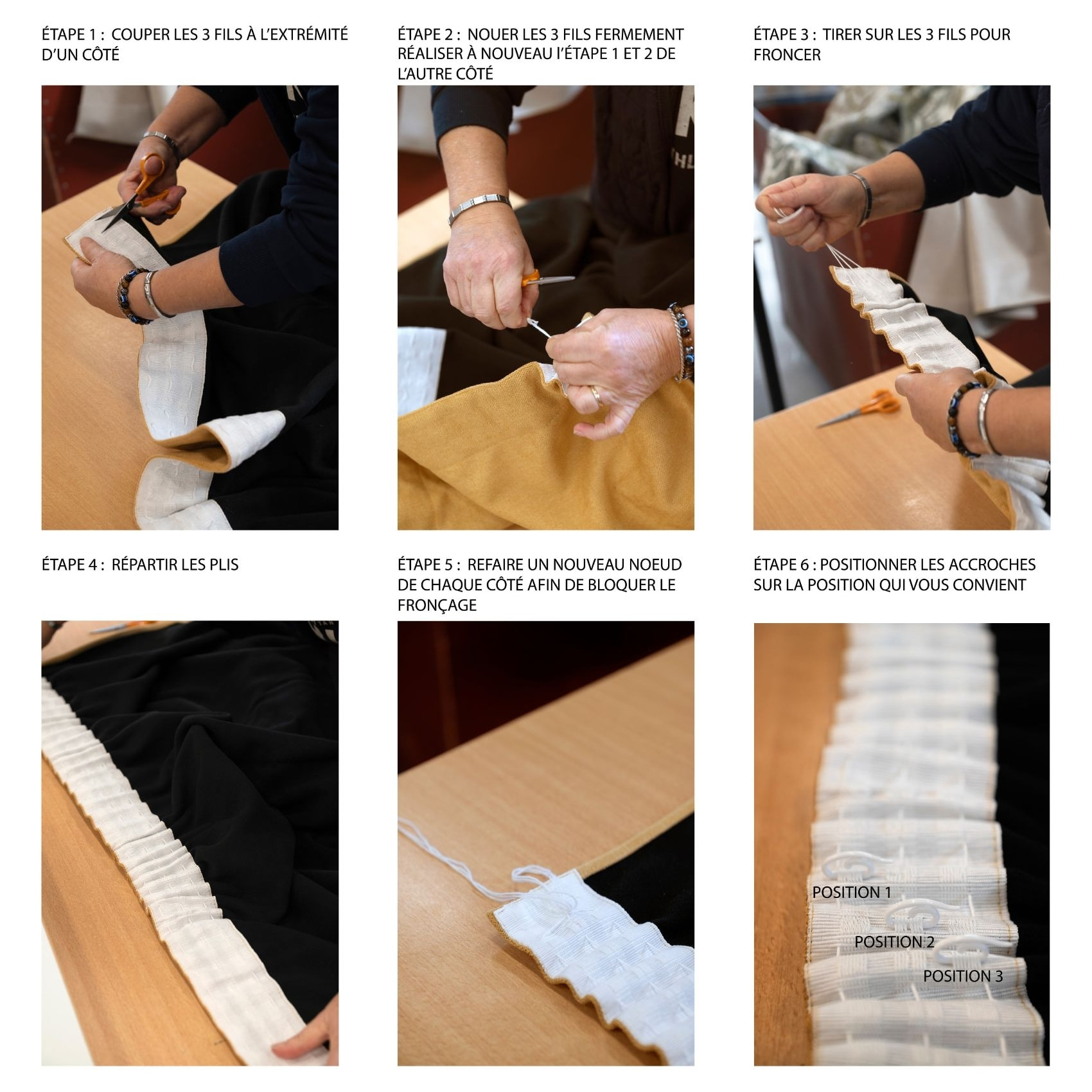 ÉTAPE 1 : COUPER LES 3 FILS À L'EXTRÉMITÉ D'UN CÔTÉ

ÉTAPE 2 : NOUER LES 3 FILS FERMEMENT RÉALISER À NOUVEAU l'ÉTAPE 1 ET 2 DE L'AUTRE CÔTÉ

ÉTAPE 3 : TIRER SUR LES 3 FILS POUR FRONCER

ÉTAPE 4 : RÉPARTIR LES PLIS

ÉTAPE 5 : REFAIRE UN NOUVEAU NOEUD DE CHAQUE CÔTÉ AFIN DE BLOQUER LE FRONÇAGE

ÉTAPE 6 : POSITIONNER LES ACCROCHES SUR LA POSITION QUI VOUS CONVIENT

POSITION 1

POSITION 2

POSITION 3