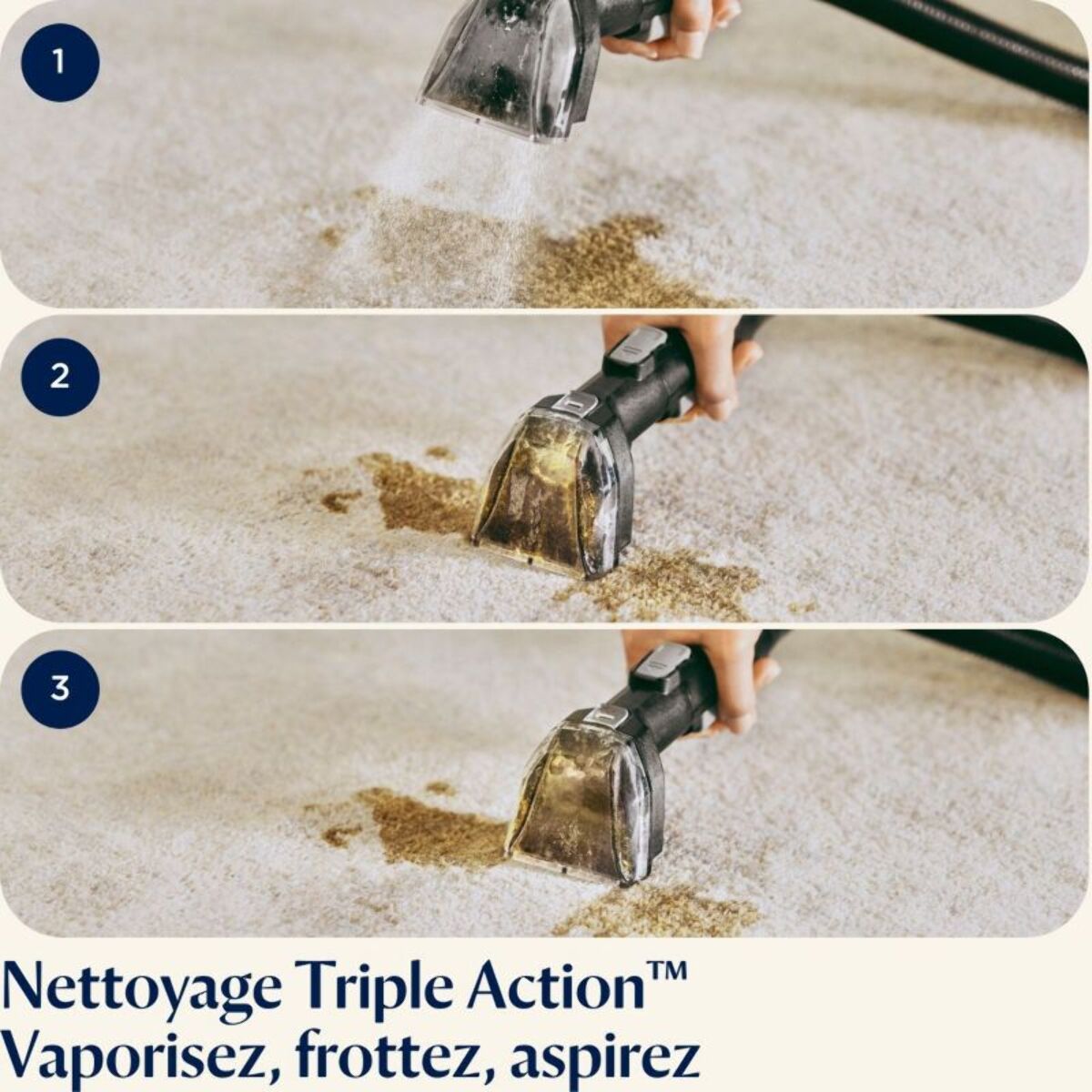 1

2

3

Nettoyage Triple Action™
Vaporisez, frottez, aspirez