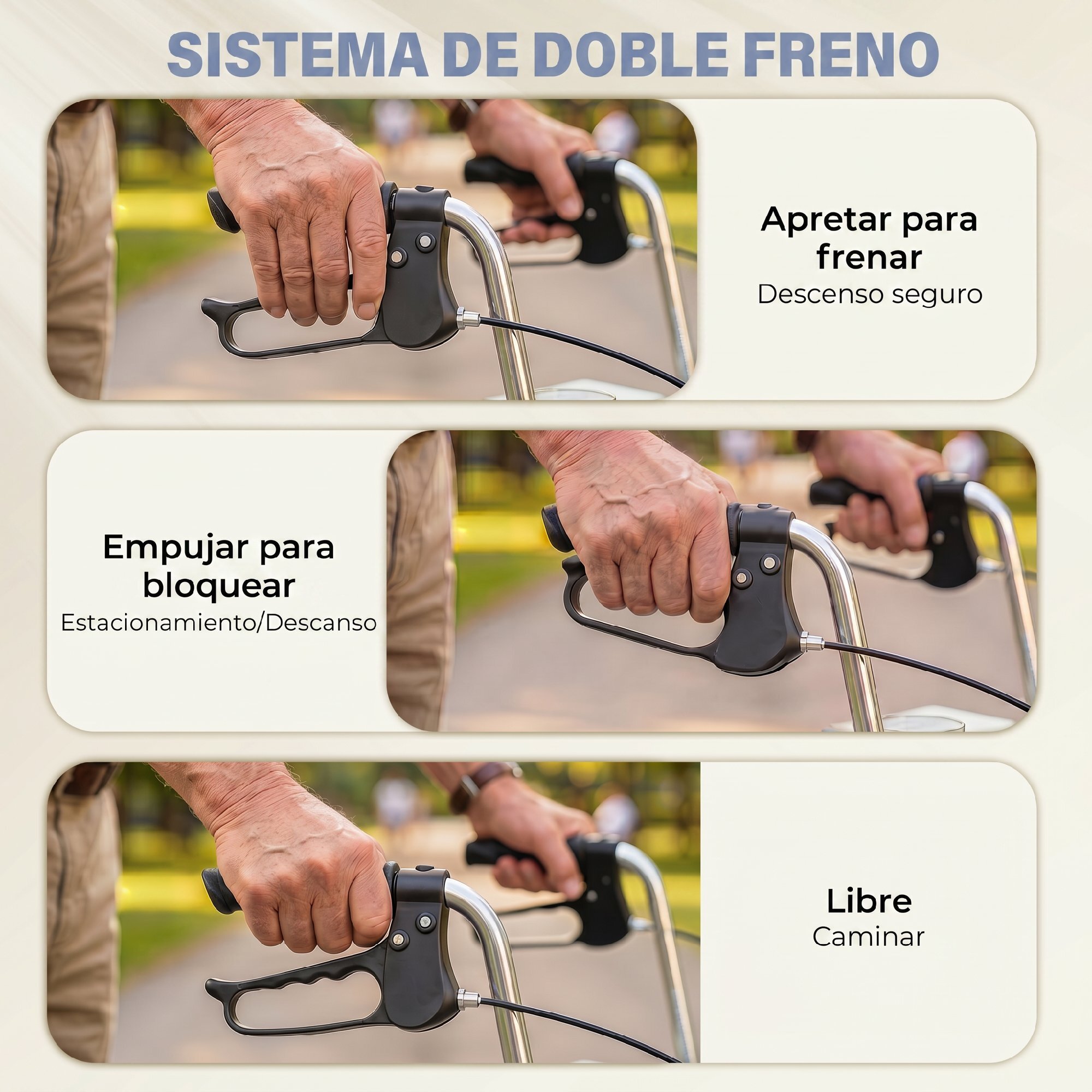 SISTEMA DE DOBLE FRENO

Apretar para frenar
Descenso seguro

Empujar para bloquear
Estacionamiento/Descanso

Libre
Caminar