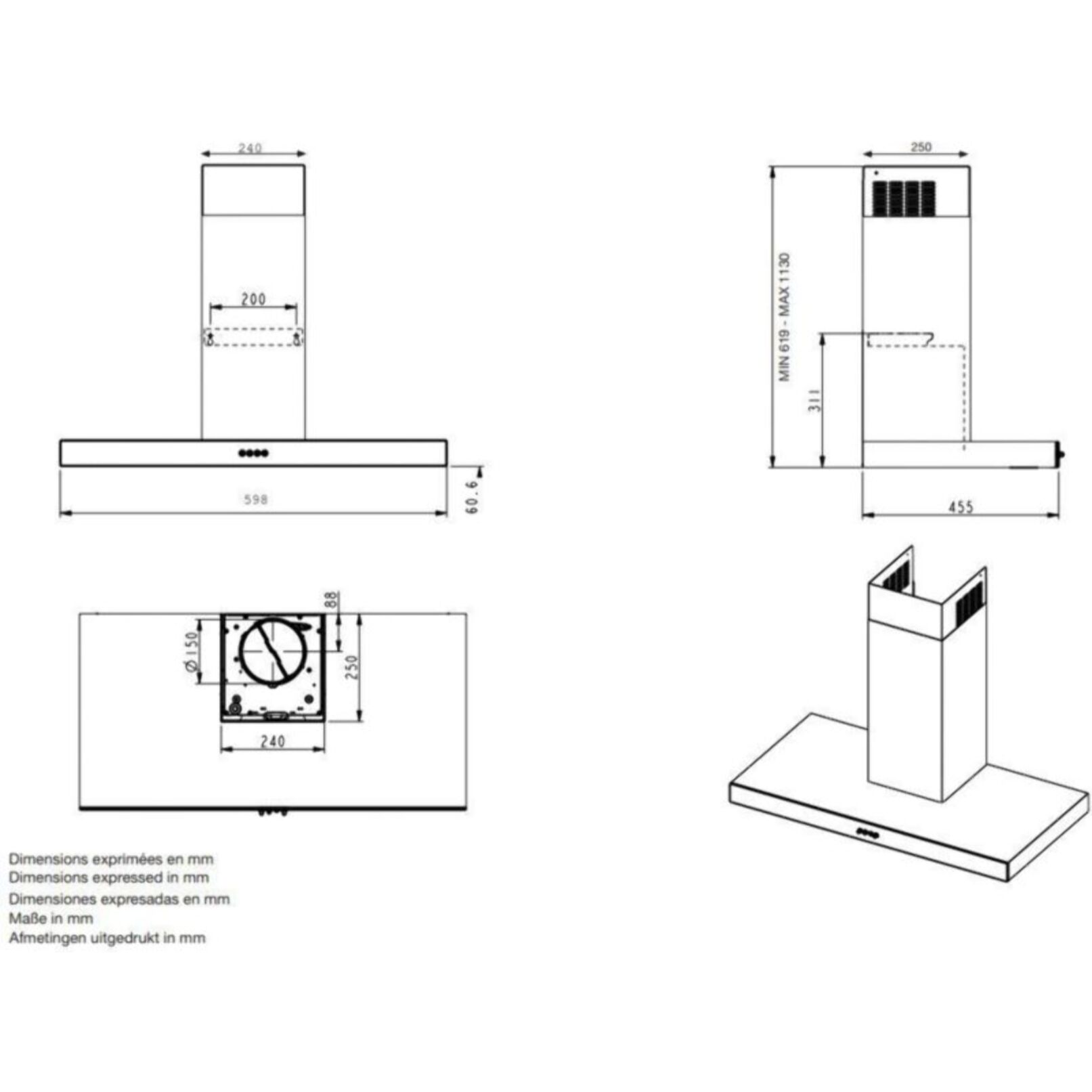 240

200

598

60.6

250

MIN 619 - MAX 1130

311

455

88

Ø150

250

240

Dimensions exprimées en mm
Dimensions expressed in mm
Dimensiones expresadas en mm
Maße in mm
Afmetingen uitgedrukt in mm