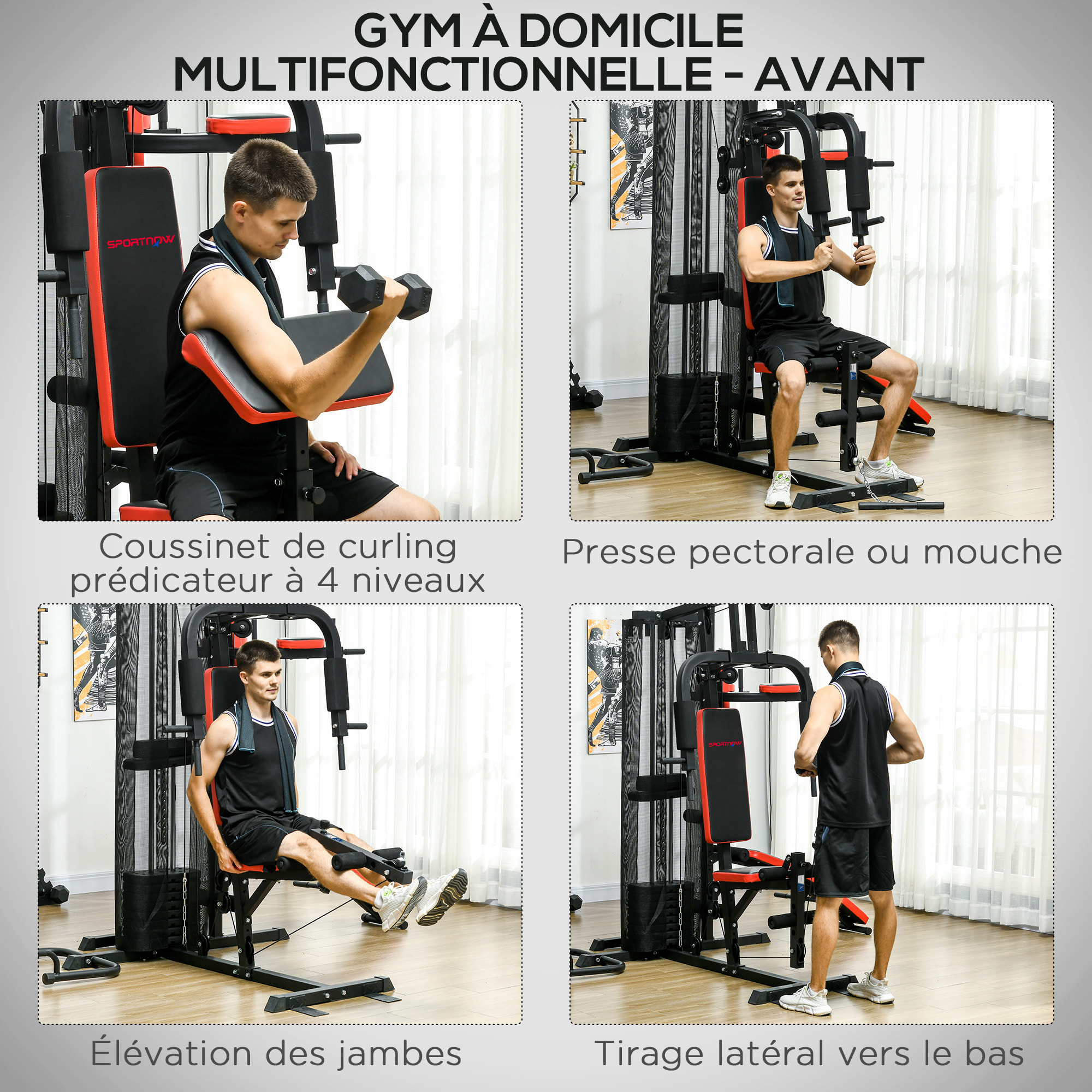 GYM À DOMICILE MULTIFONCTIONNELLE - AVANT

SPORTNOW

Coussinet de curling prédicateur à 4 niveaux

Presse pectorale ou mouche

Élévation des jambes

SPORTNOW

Tirage latéral vers le bas