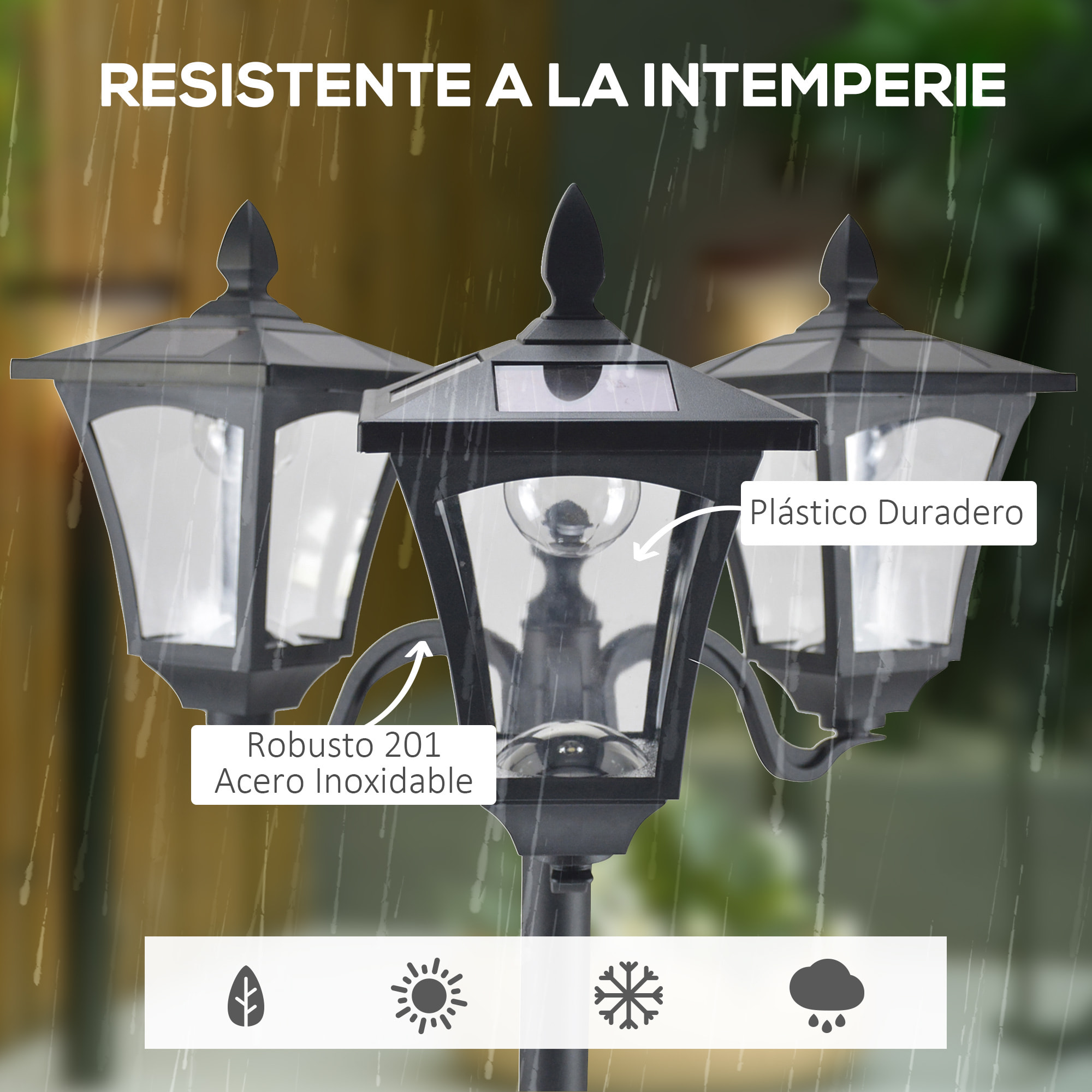 RESISTENTE A LA INTEMPERIE

Plástico Duradero

Robusto 201
Acero Inoxidable