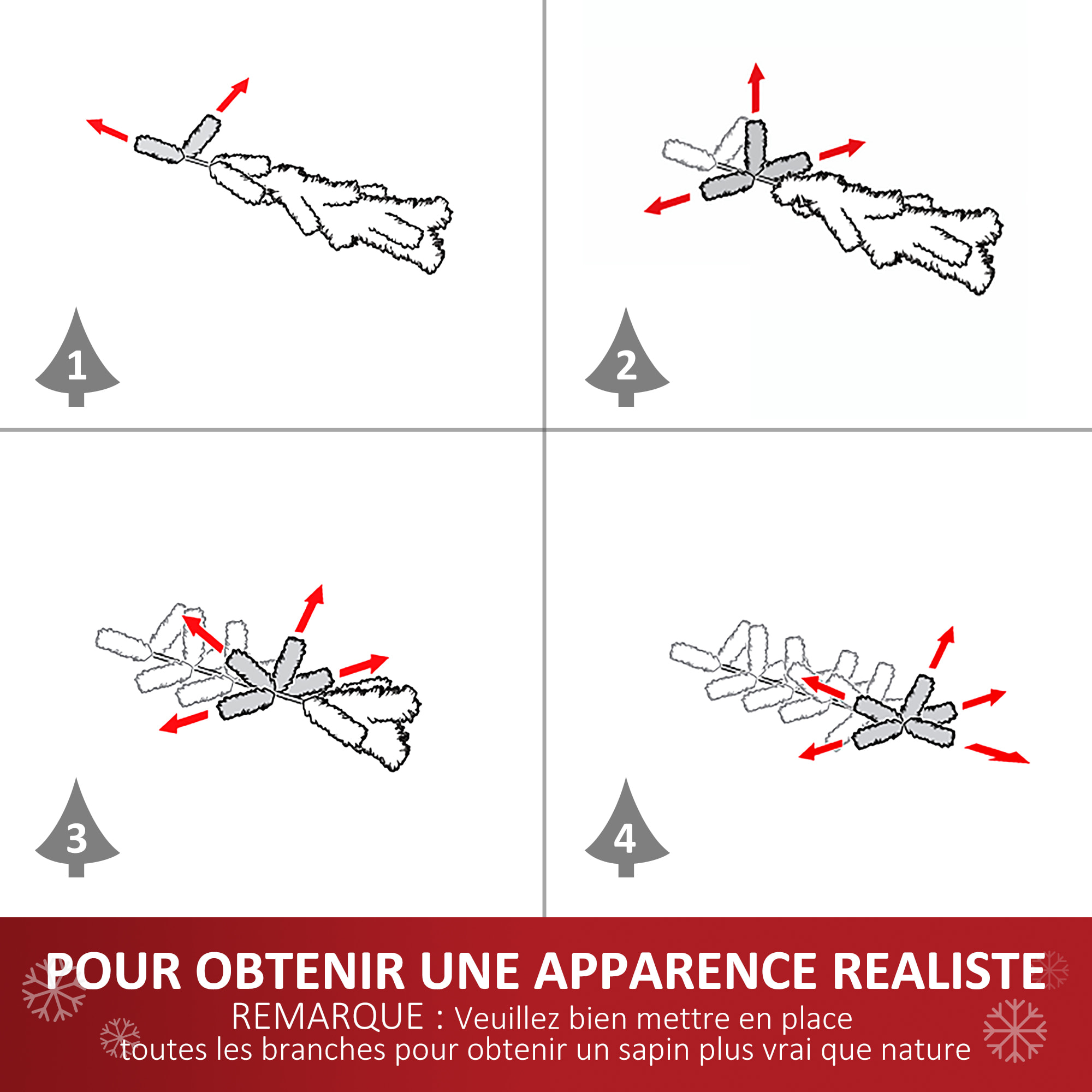 1

2

3

4

POUR OBTENIR UNE APPARENCE REALISTE

REMARQUE : Veuillez bien mettre en place toutes les branches pour obtenir un sapin plus vrai que nature