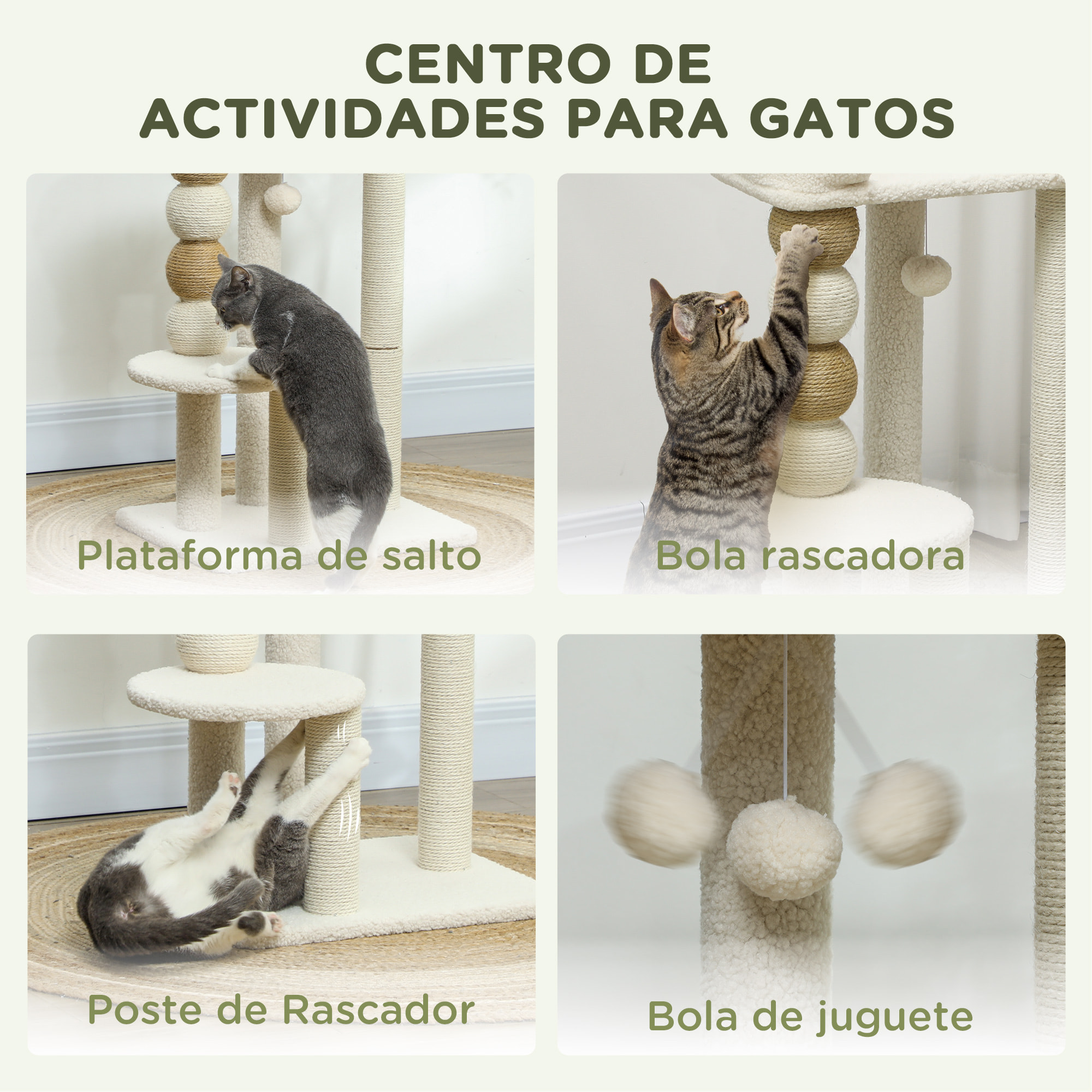 CENTRO DE
ACTIVIDADES PARA GATOS

Plataforma de salto

Bola rascadora

Poste de Rascador

Bola de juguete