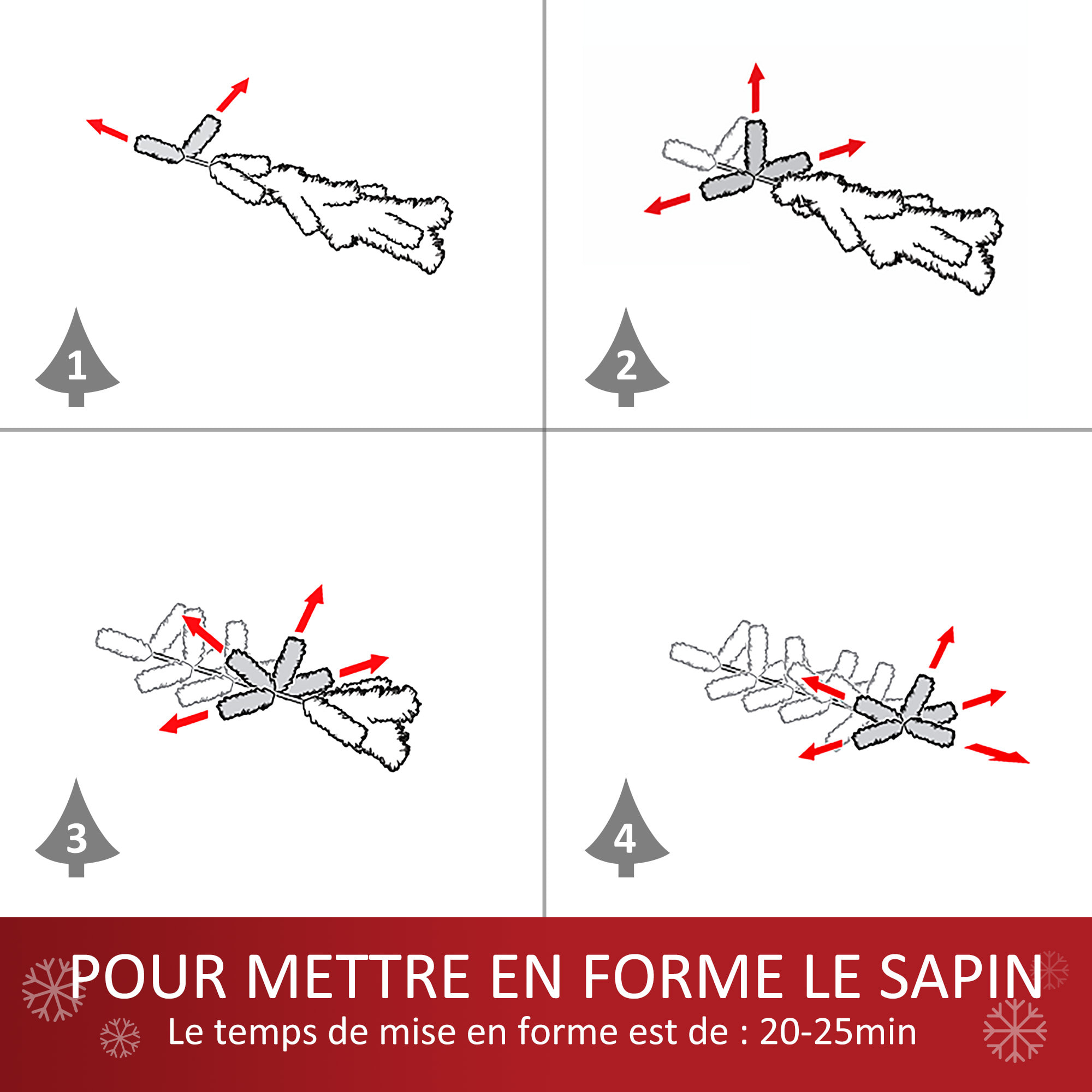 1

2

3

4

POUR METTRE EN FORME LE SAPIN
Le temps de mise en forme est de : 20-25min