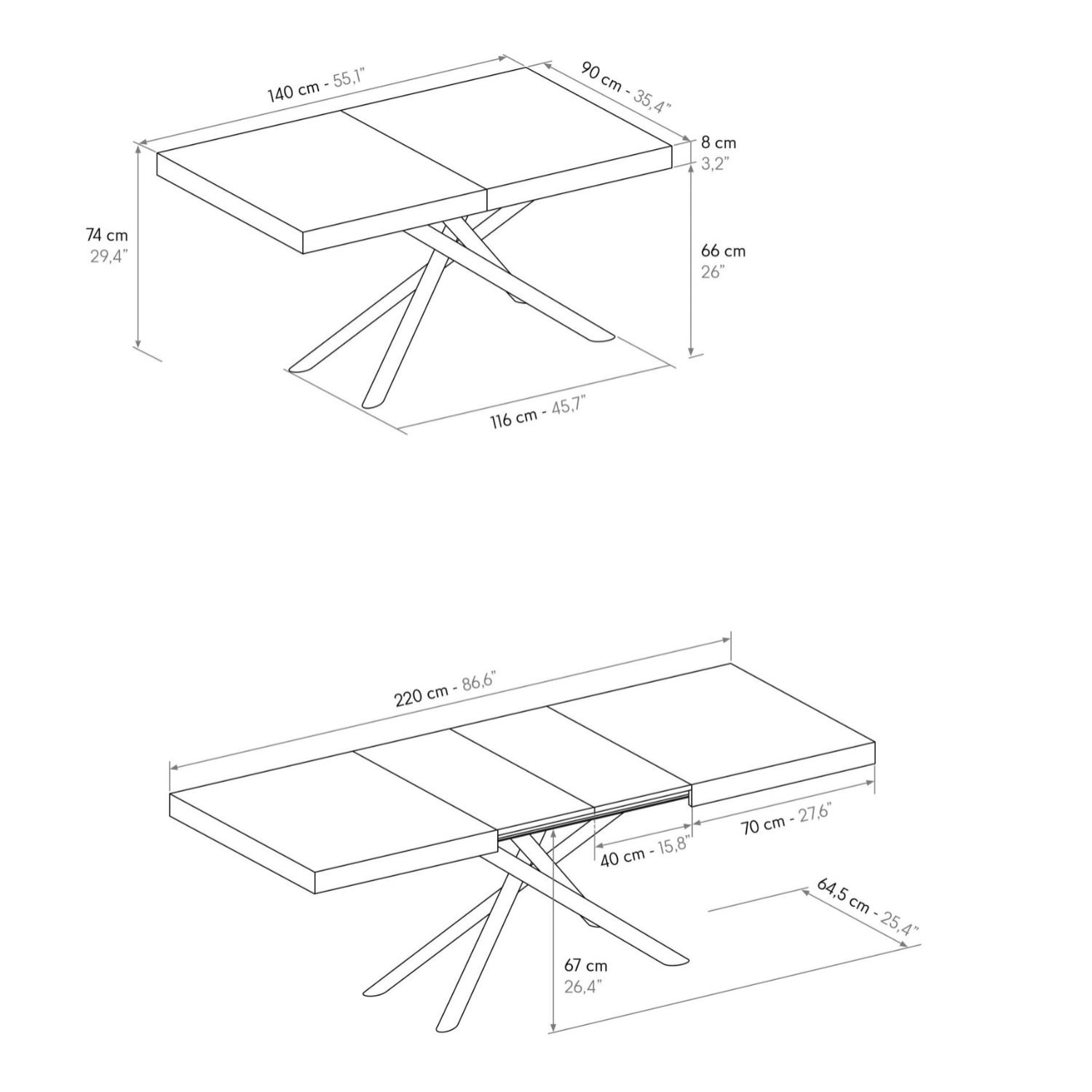 140 cm - 55,1"

90 cm - 35,4"

8 cm
3,2"

74 cm
29,4"

66 cm
26"

116 cm - 45,7"

220 cm - 86,6"

70 cm - 27,6"

40 cm - 15,8"

64,5 cm - 25,4"

67 cm
26,4"