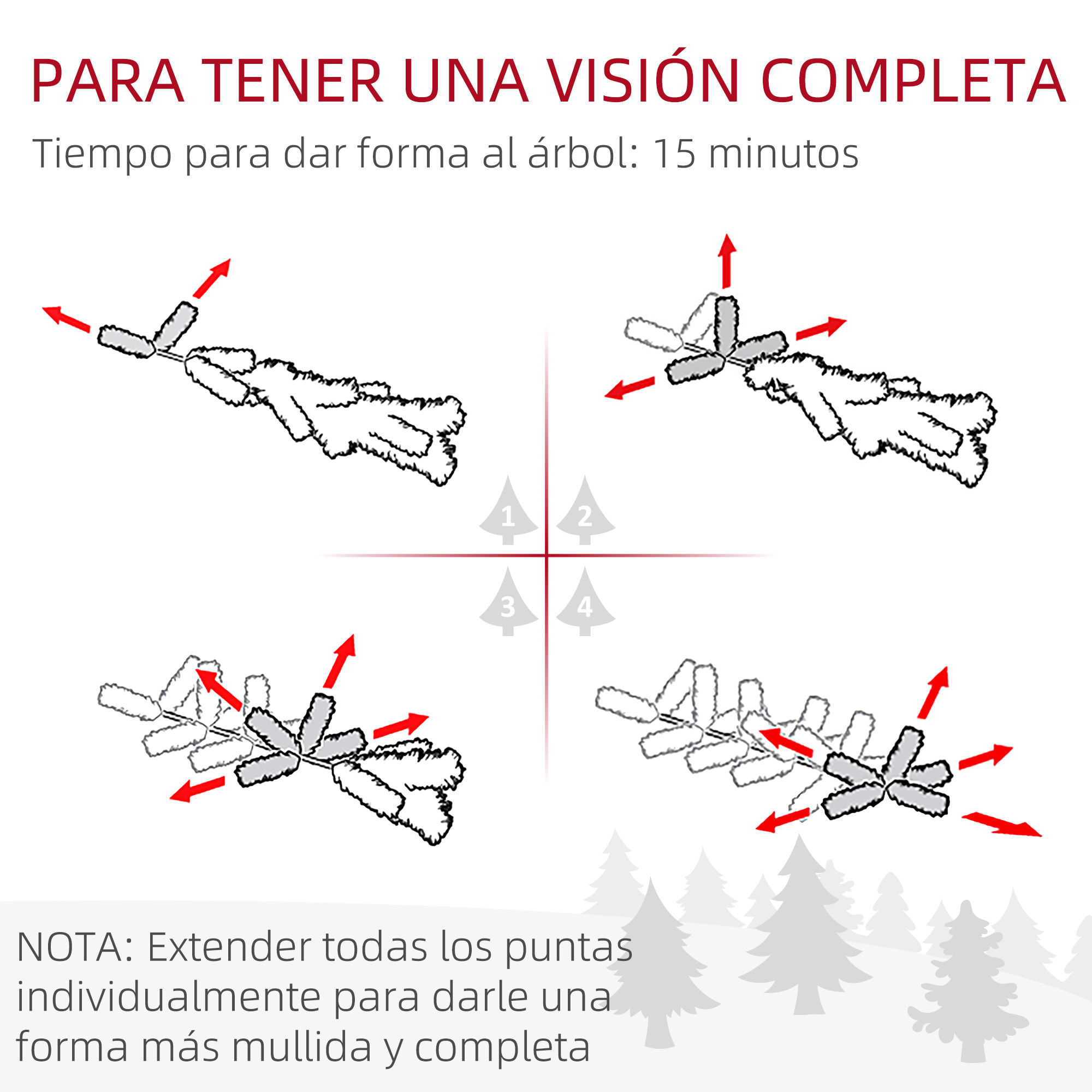 PARA TENER UNA VISIÓN COMPLETA

Tiempo para dar forma al árbol: 15 minutos

1 2

3 4

NOTA: Extender todas los puntas individualmente para darle una forma más mullida y completa