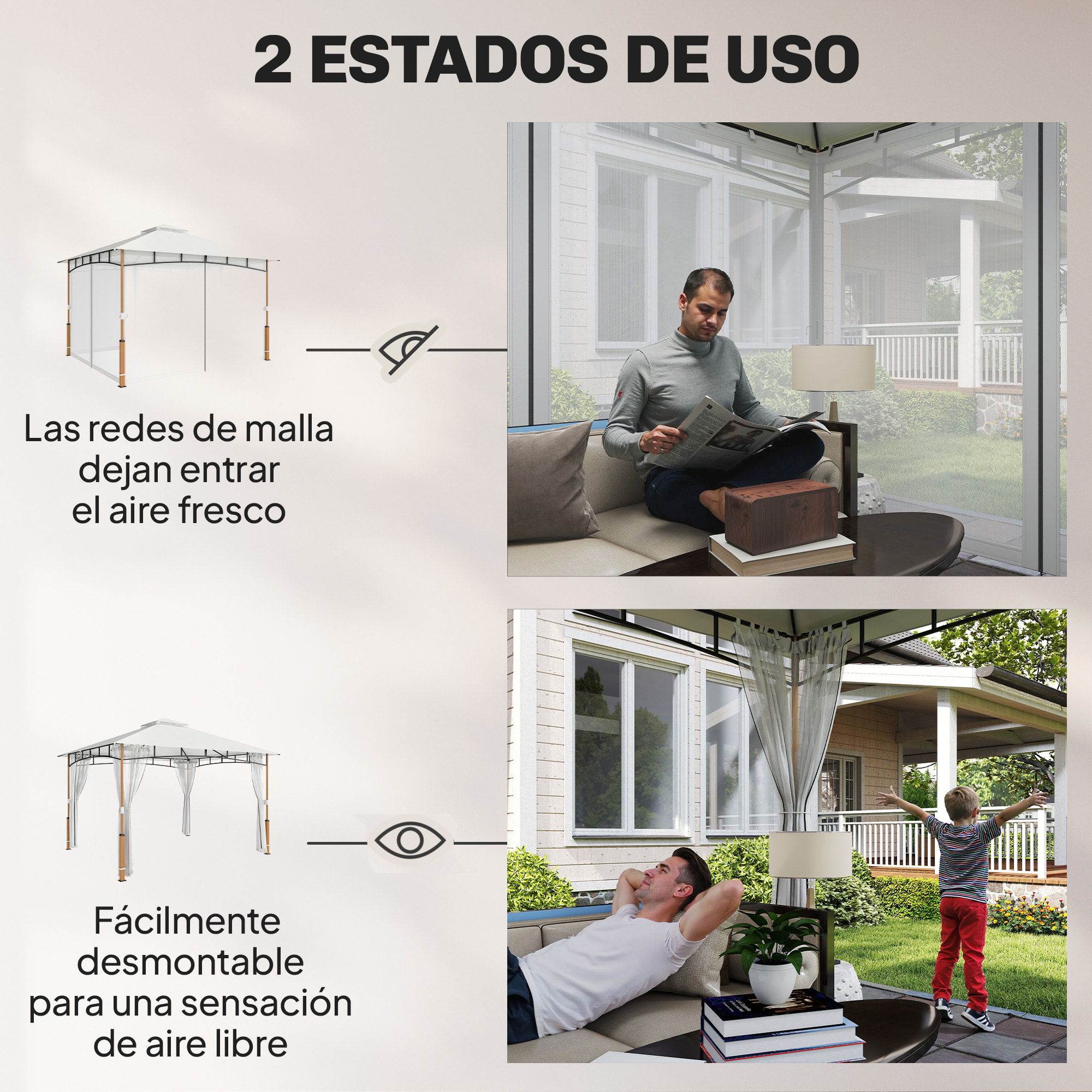 2 ESTADOS DE USO

Las redes de malla dejan entrar el aire fresco

Fácilmente desmontable para una sensación de aire libre