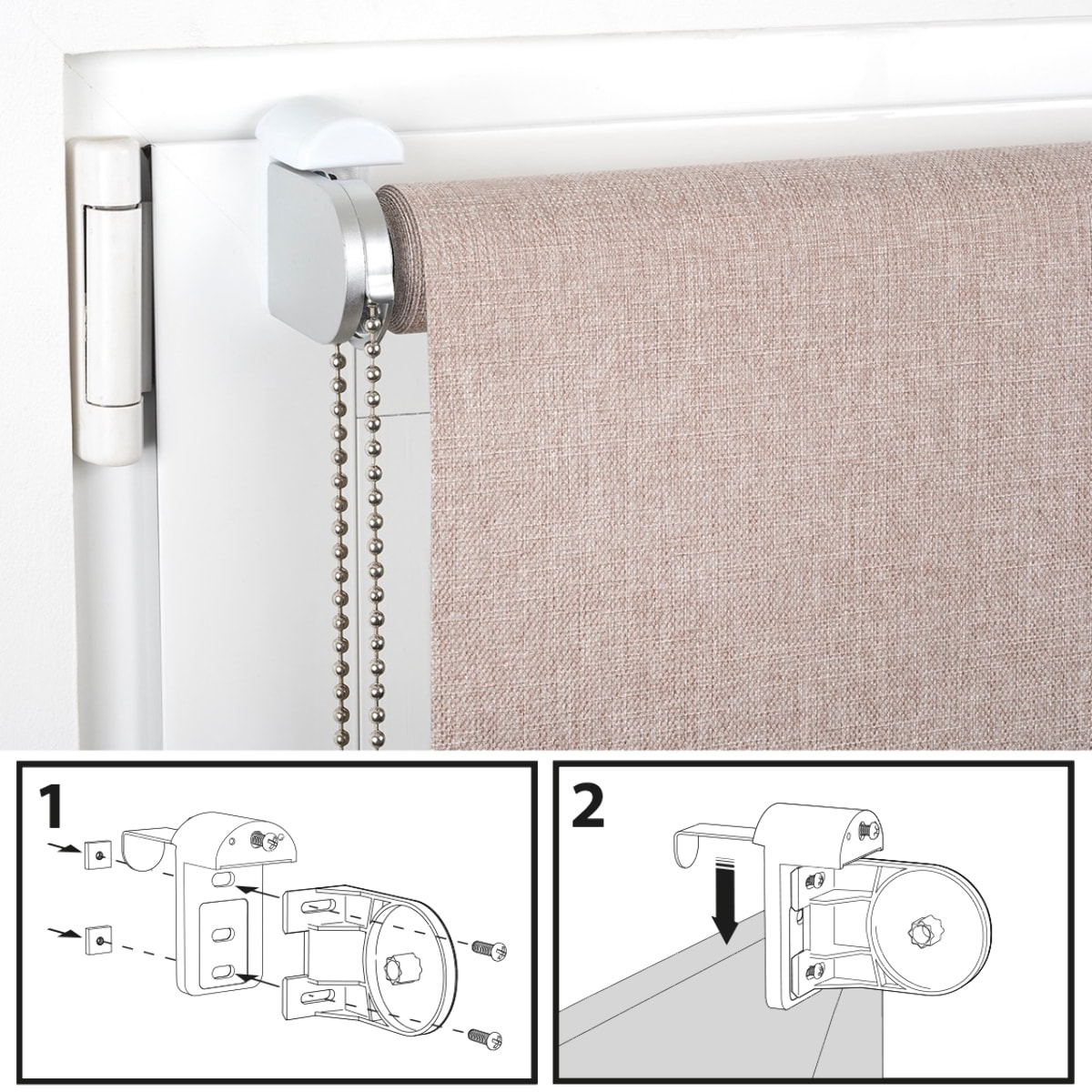 1

2