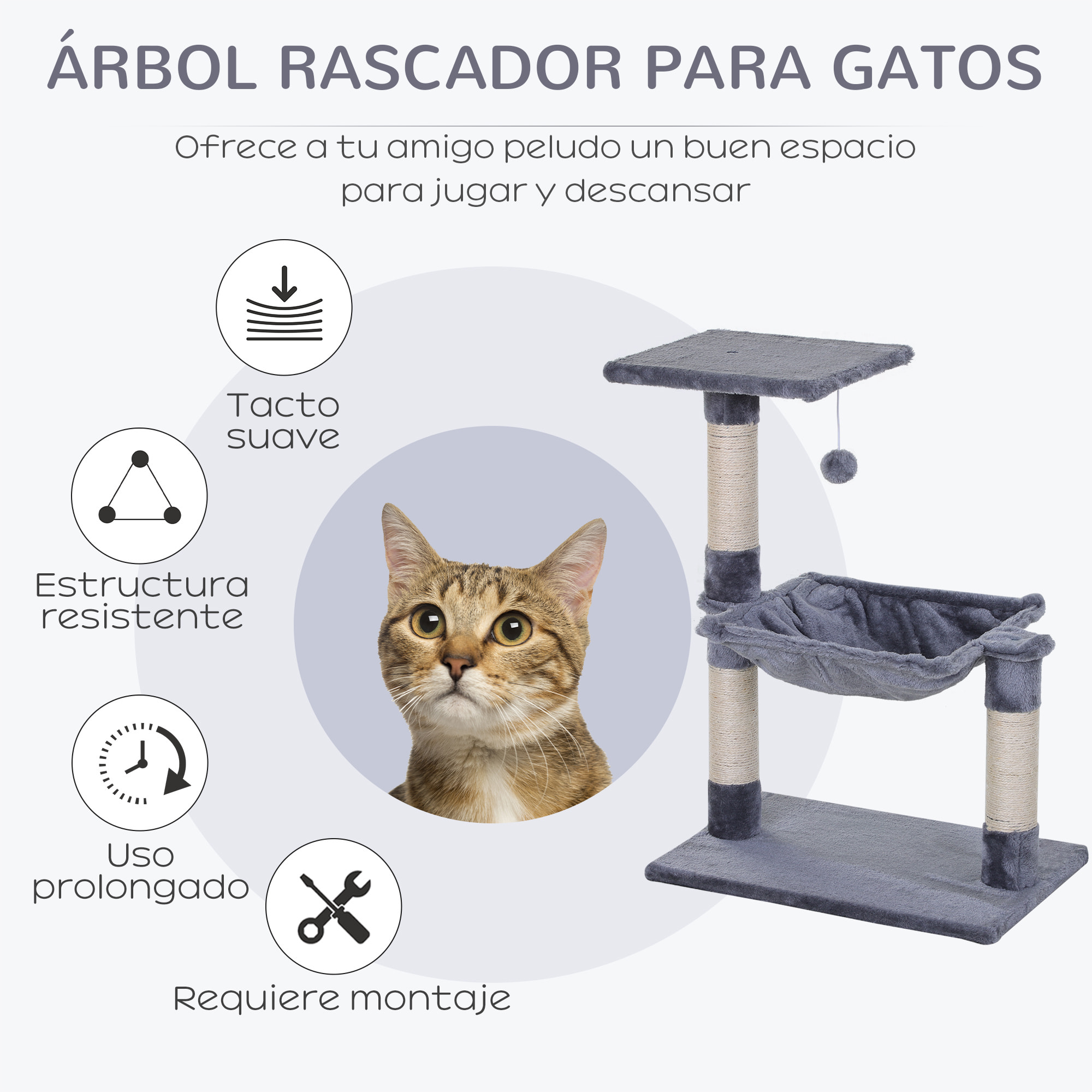 ÁRBOL RASCADOR PARA GATOS

Ofrece a tu amigo peludo un buen espacio para jugar y descansar

Tacto suave

Estructura resistente

Uso prolongado

Requiere montaje